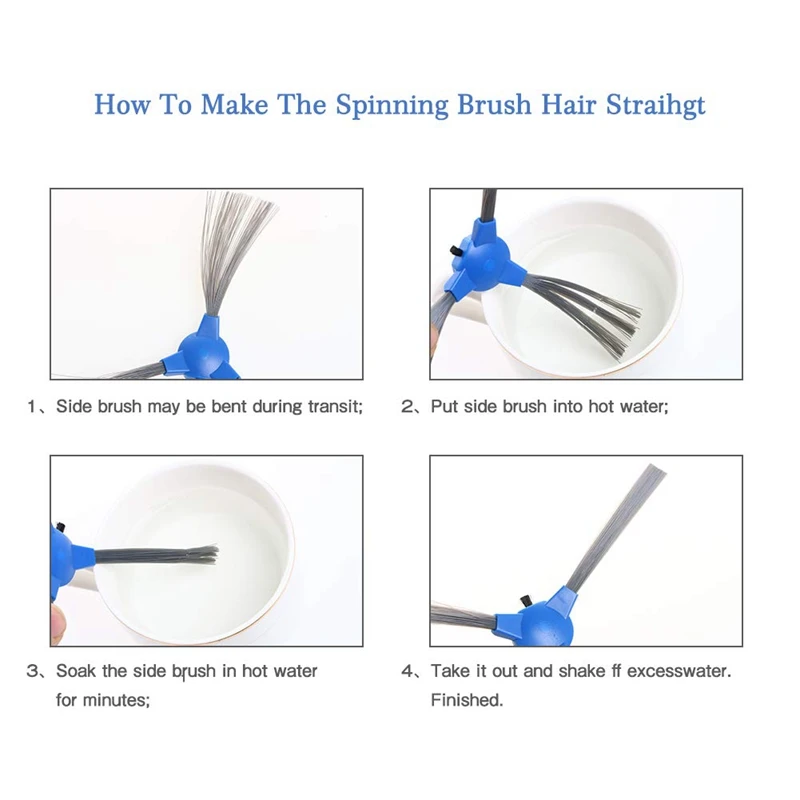 How To Make The Spinning Brush Hair Straihgt

1、Side brush may be bent during transit;

2、Put side brush into hot water;

3、Soak the side brush in hot water for minutes;

4、Take it out and shake ff excesswater. Finished.