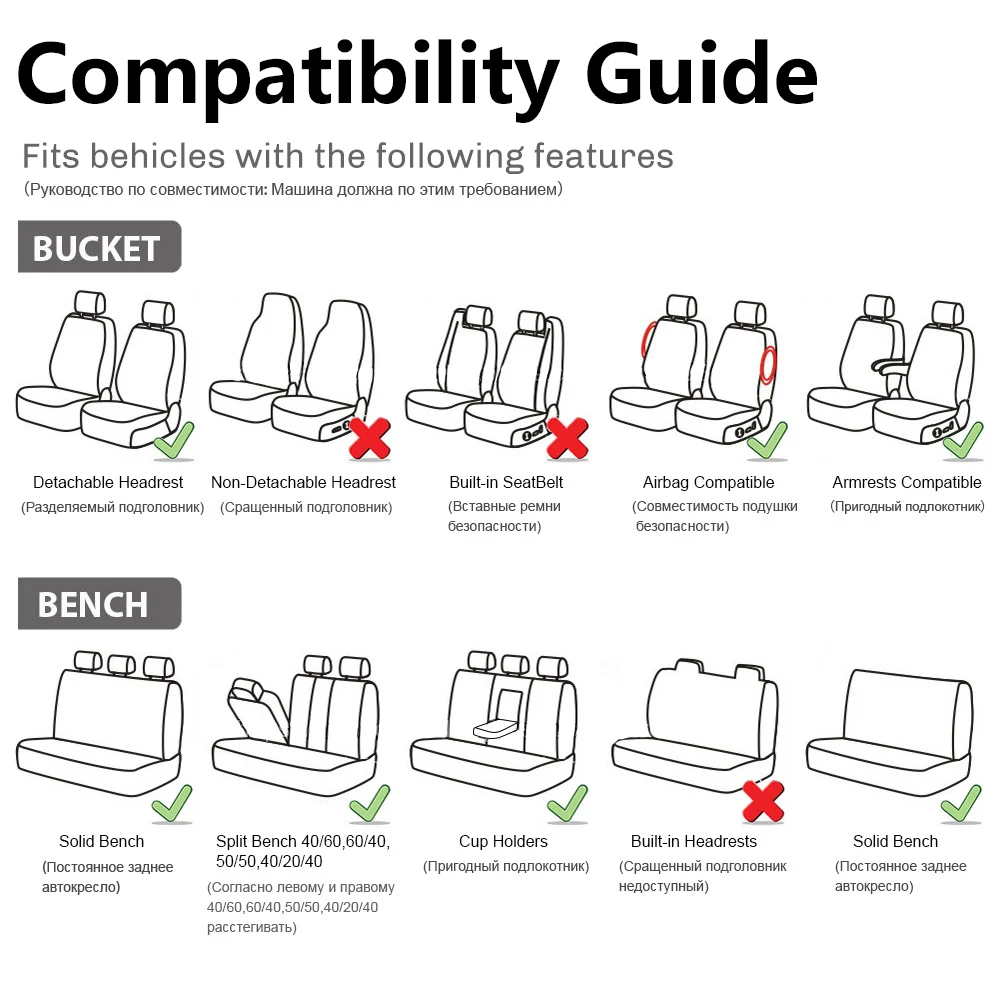 Compatibility Guide

Fits behicles with the following features
(Руководство по совместимости: Машина должна по этим требованием)

BUCKET

Detachable Headrest
(Разделяемый подголовник)

Non-Detachable Headrest
(Сращенный подголовник)

Built-in SeatBelt
(Вставные ремни безопасности)

Airbag Compatible
(Совместимость подушки безопасности)

Armrests Compatible
(Пригодный подлокотник)

BENCH

Solid Bench
(Постоянное заднее автокресло)

Split Bench 40/60,60/40, 50/50,40/20/40
(Согласно левому и правому 40/60,60/40,50/50,40/20/40 расстегивать)

Cup Holders
(Пригодный подлокотник)

Built-in Headrests
(Сращенный подголовник недоступный)

Solid Bench
(Постоянное заднее автокресло)