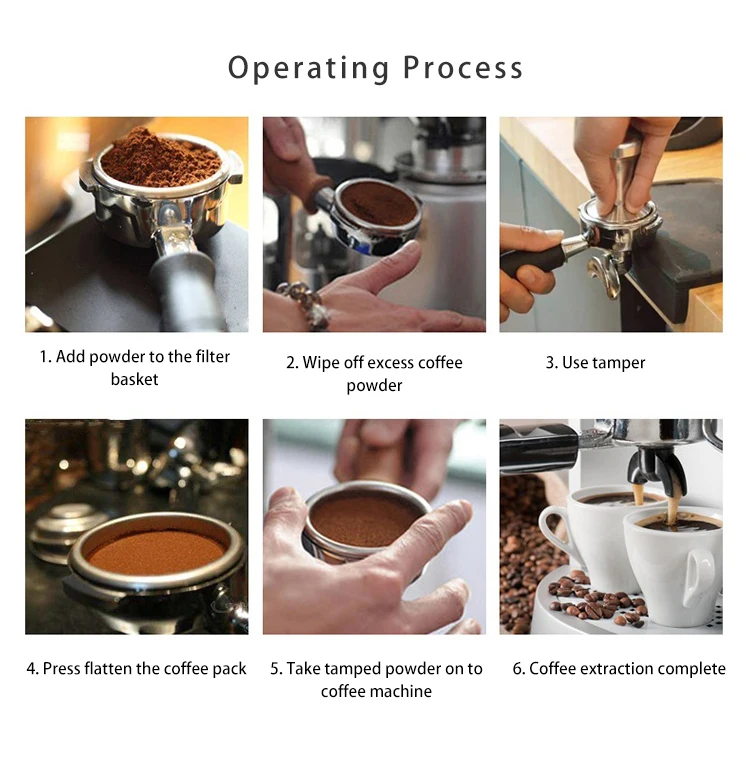 Operating Process

1. Add powder to the filter basket

2. Wipe off excess coffee powder

3. Use tamper

4. Press flatten the coffee pack

5. Take tamped powder on to coffee machine

6. Coffee extraction complete