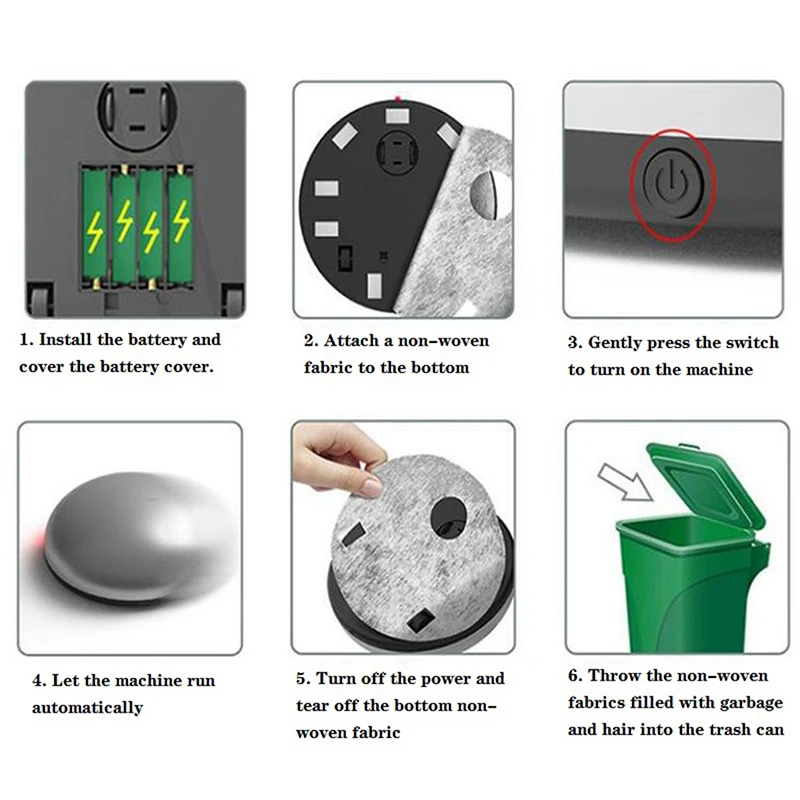 1. Install the battery and cover the battery cover.

2. Attach a non-woven fabric to the bottom

3. Gently press the switch to turn on the machine

4. Let the machine run automatically

5. Turn off the power and tear off the bottom non-woven fabric

6. Throw the non-woven fabrics filled with garbage and hair into the trash can