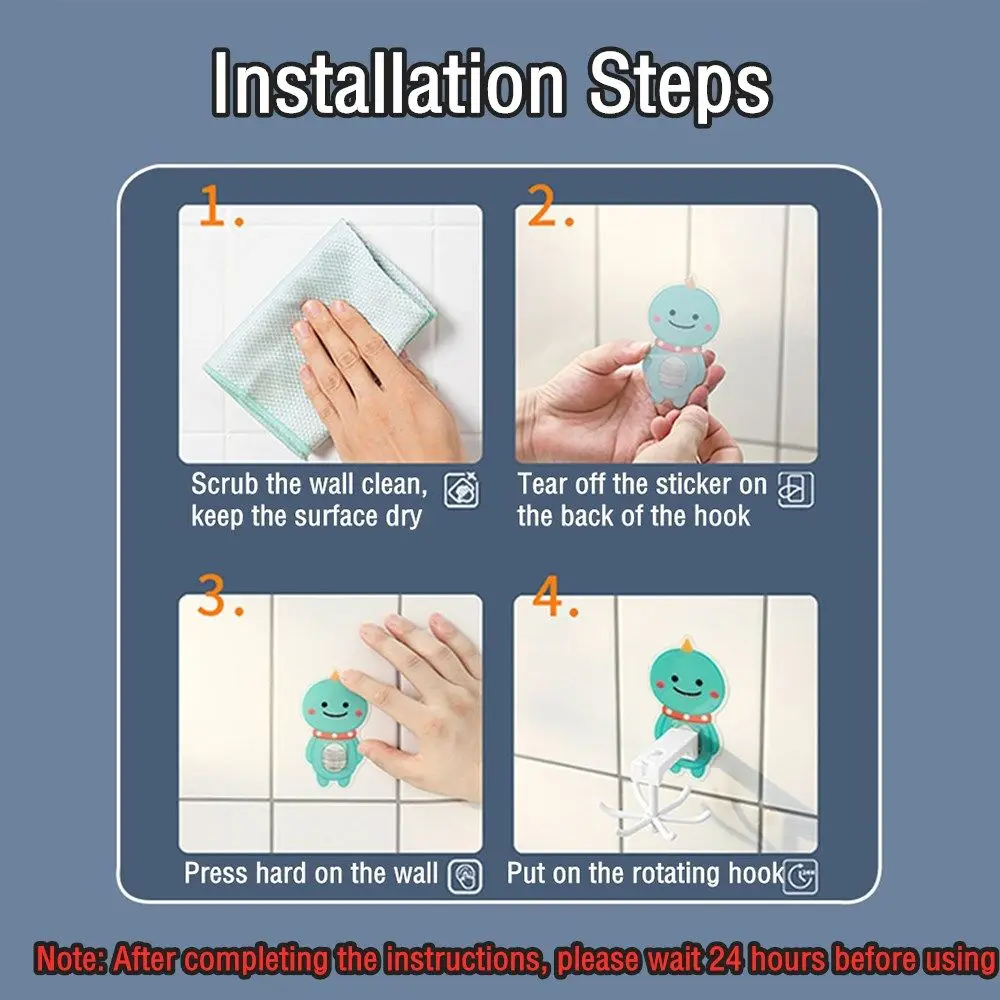 Installation Steps

1.

Scrub the wall clean, keep the surface dry

2.

Tear off the sticker on the back of the hook

3.

Press hard on the wall

4.

Put on the rotating hook

Note: After completing the instructions, please wait 24 hours before using