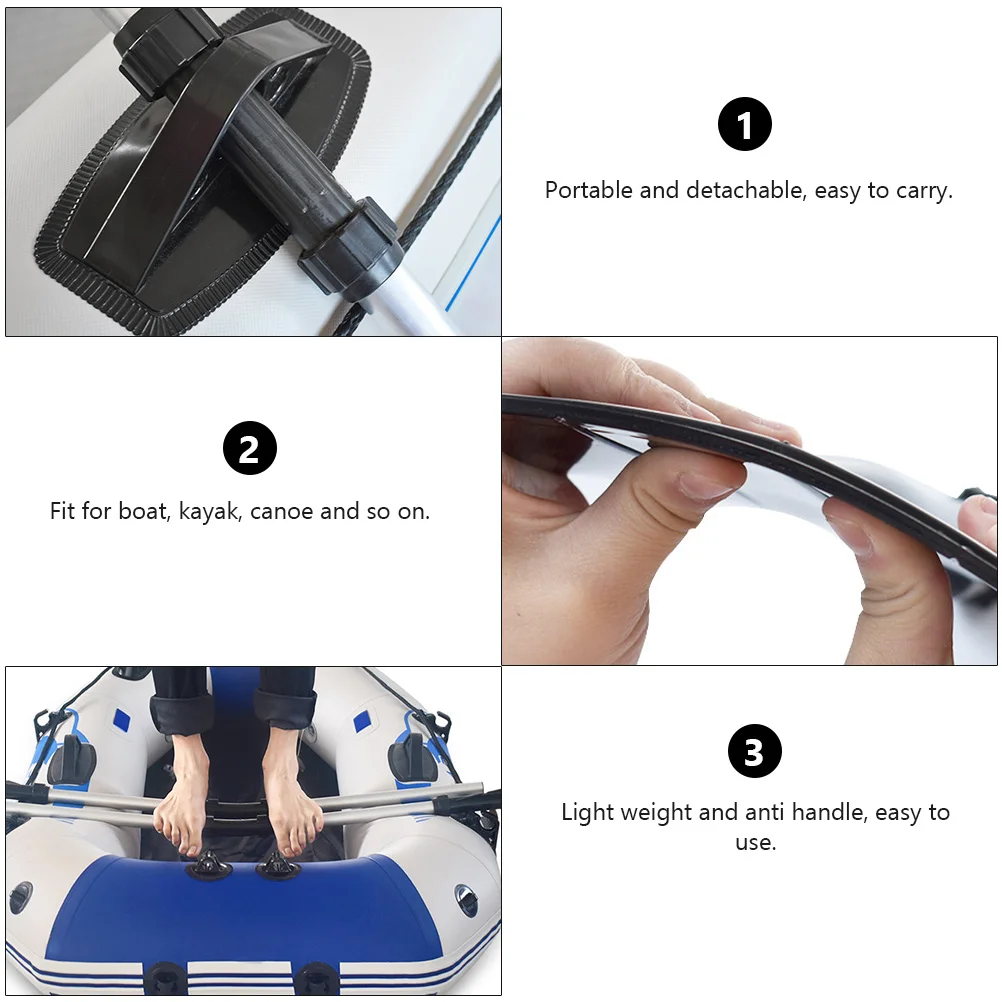 1

Portable and detachable, easy to carry.

2

Fit for boat, kayak, canoe and so on.

3

Light weight and anti handle, easy to use.