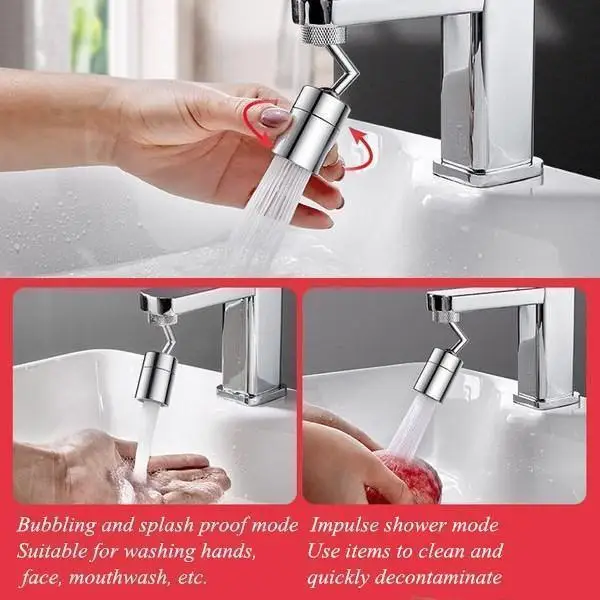 Bubbling and splash proof mode
Suitable for washing hands, face, mouthwash, etc.

Impulse shower mode
Use items to clean and quickly decontaminate