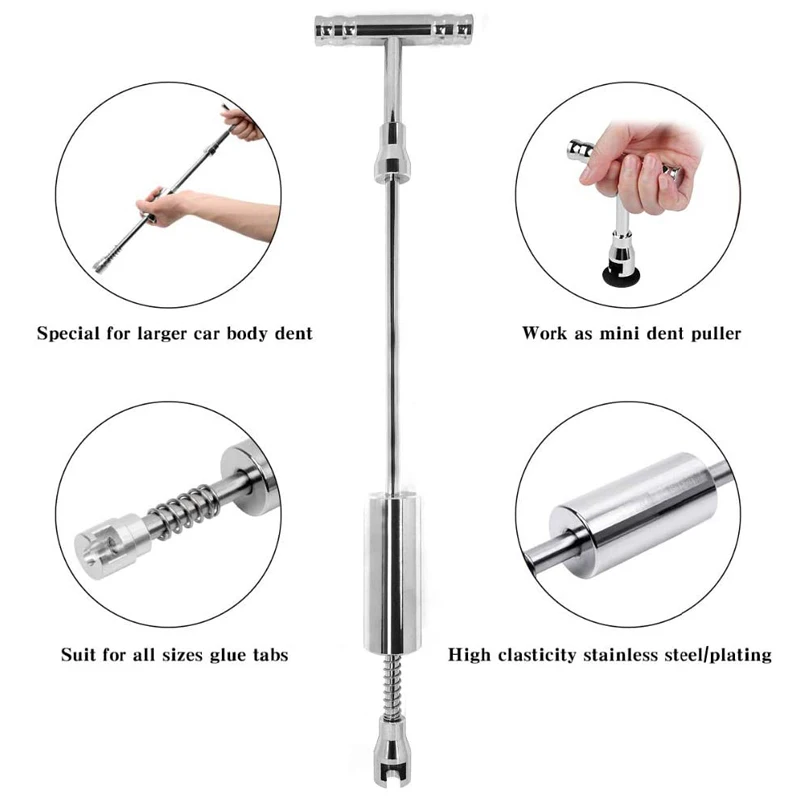 Special for larger car body dent

Work as mini dent puller

Suit for all sizes glue tabs

High clasticity stainless steel/plating