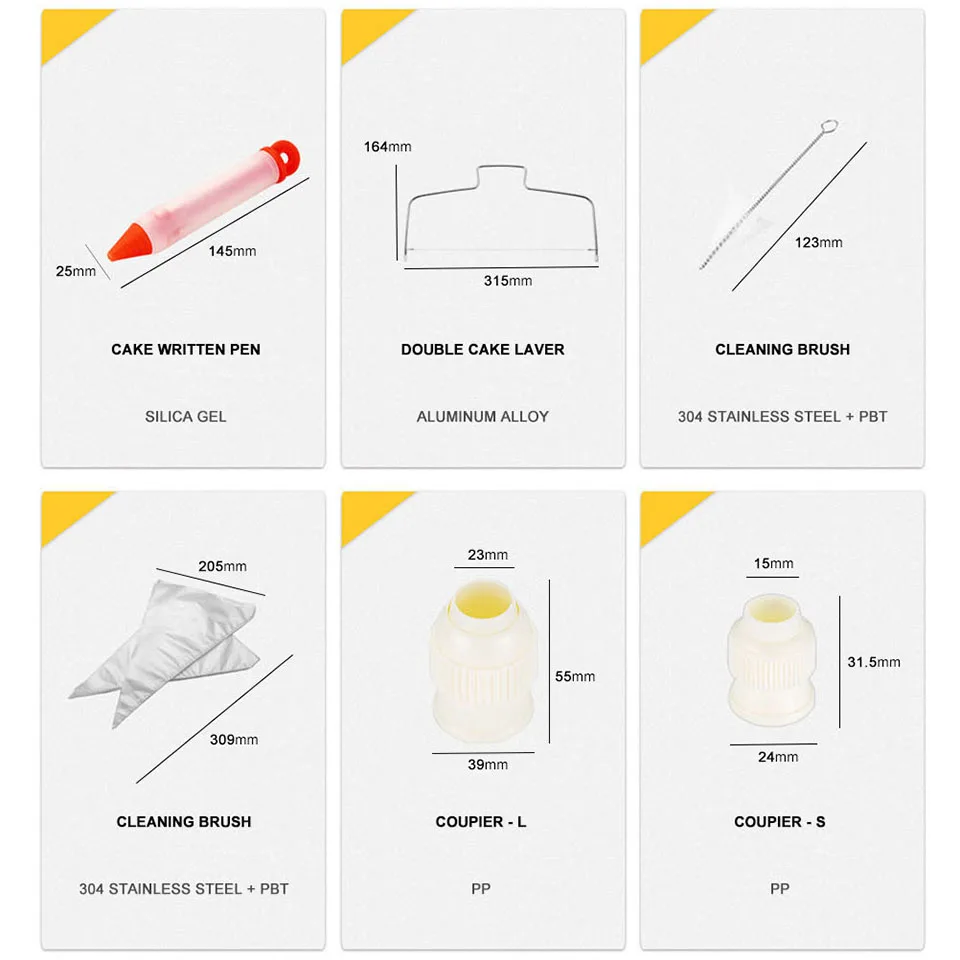 25mm

145mm

CAKE WRITTEN PEN

SILICA GEL

164mm

315mm

DOUBLE CAKE LAVER

ALUMINUM ALLOY

123mm

CLEANING BRUSH

304 STAINLESS STEEL + PBT

205mm

309mm

CLEANING BRUSH

304 STAINLESS STEEL + PBT

23mm

55mm

39mm

COUPIER - L

PP

15mm

31.5mm

24mm

COUPIER - S

PP