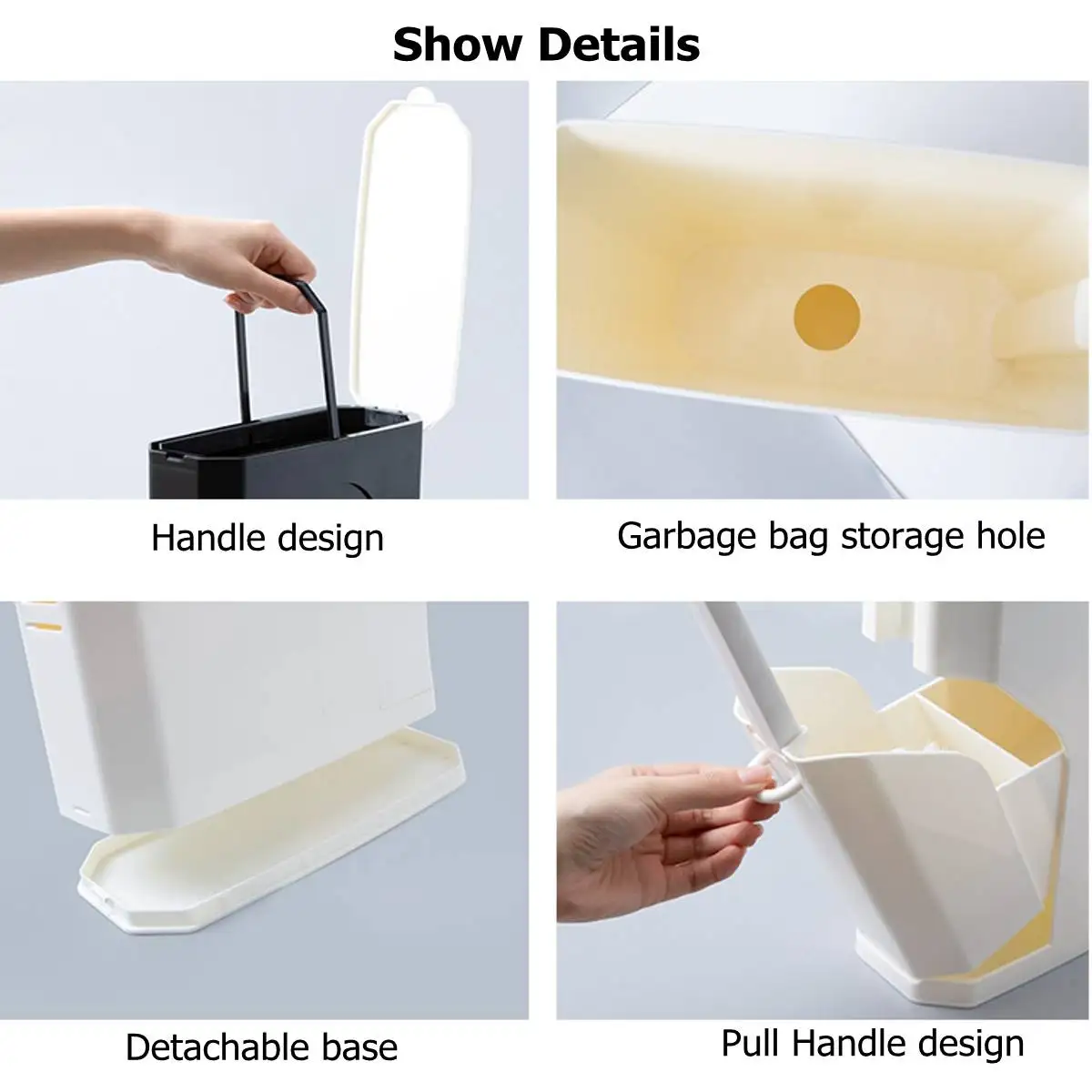 Show Details

Handle design

Garbage bag storage hole

Detachable base

Pull Handle design