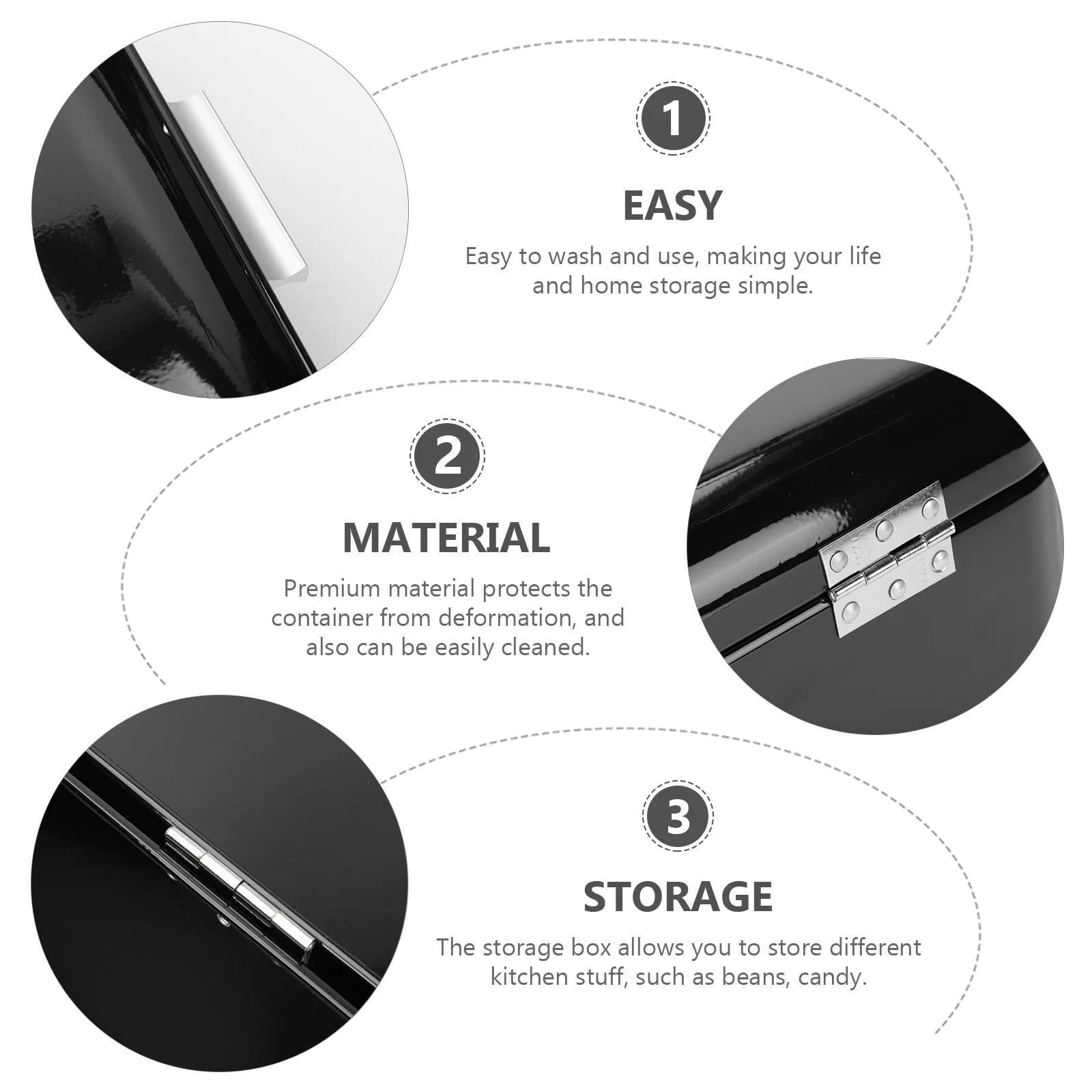 1

EASY

Easy to wash and use, making your life and home storage simple.

2

MATERIAL

Premium material protects the container from deformation, and also can be easily cleaned.

3

STORAGE

The storage box allows you to store different kitchen stuff, such as beans, candy.