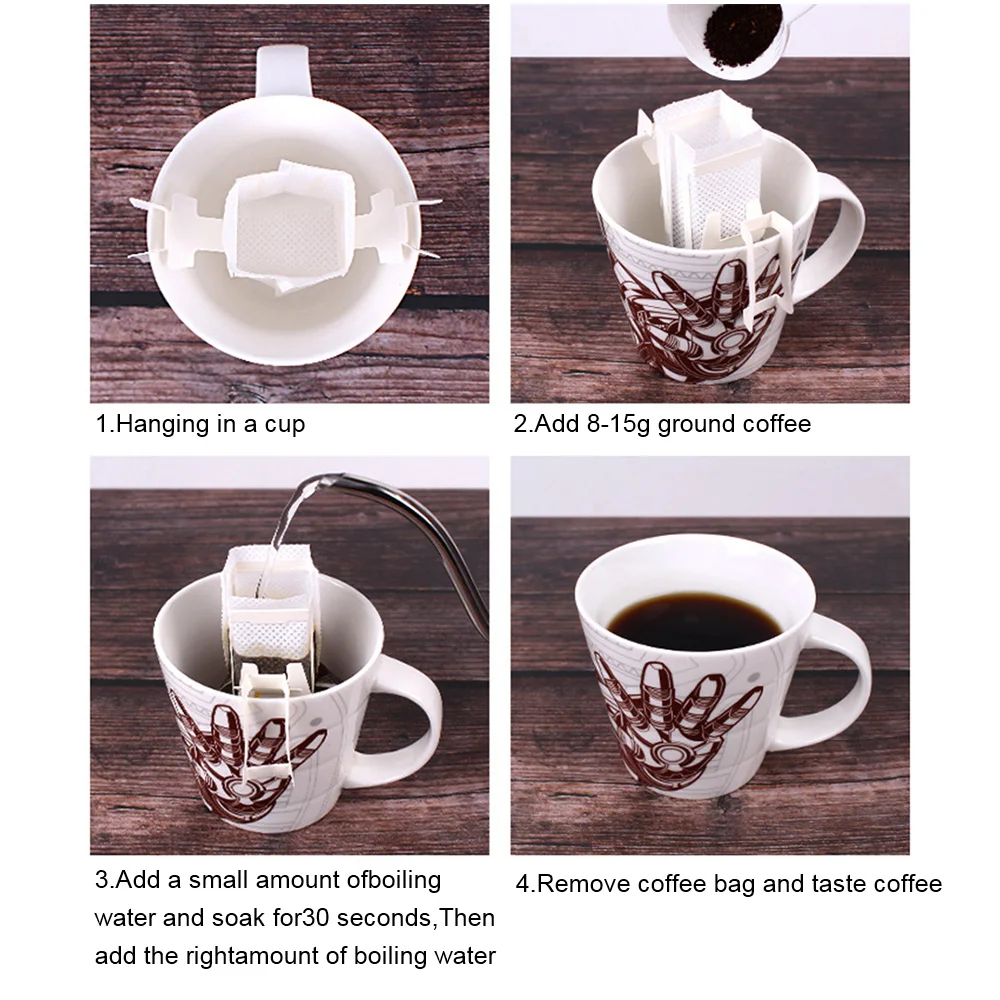 1.Hanging in a cup

2.Add 8-15g ground coffee

3.Add a small amount ofboiling water and soak for30 seconds,Then add the rightamount of boiling water

4.Remove coffee bag and taste coffee