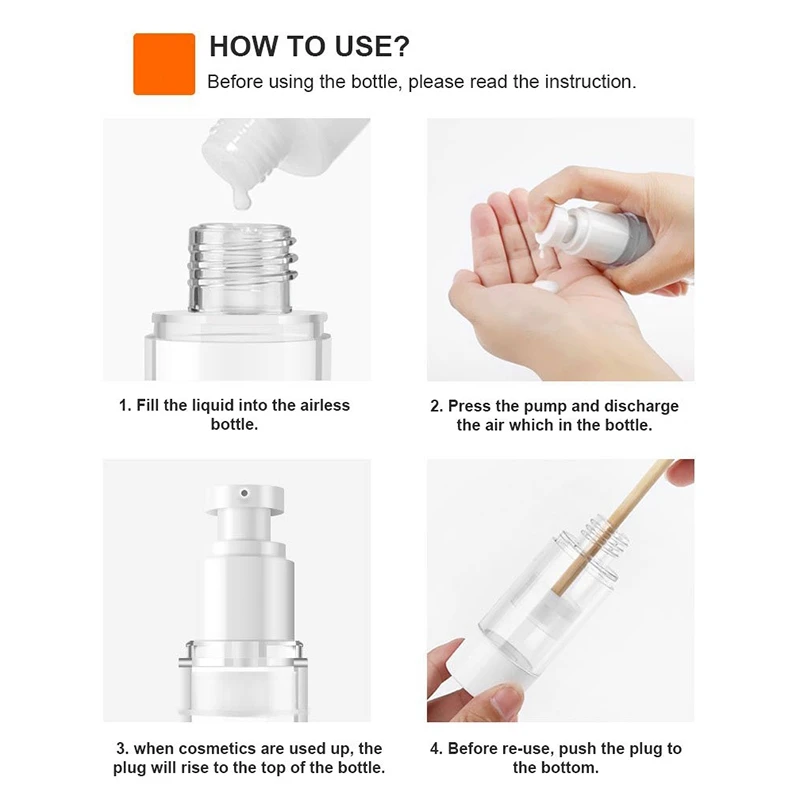 HOW TO USE?
Before using the bottle, please read the instruction.

1. Fill the liquid into the airless bottle.

2. Press the pump and discharge the air which in the bottle.

3. when cosmetics are used up, the plug will rise to the top of the bottle.

4. Before re-use, push the plug to the bottom.