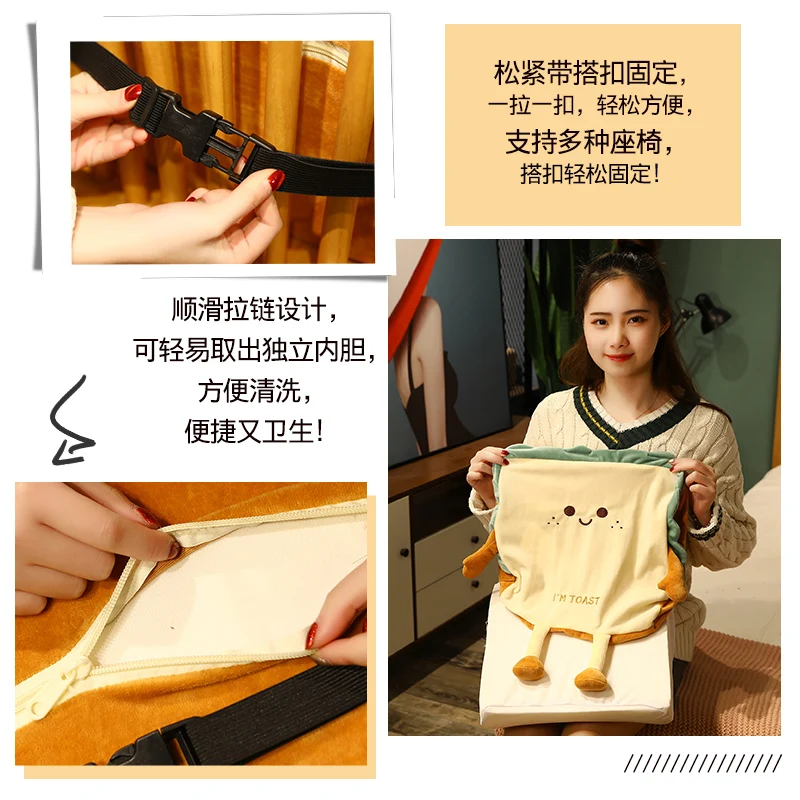 松紧带搭扣固定，
一拉一扣，轻松方便，
支持多种座椅，
搭扣轻松固定！

顺滑拉链设计，
可轻易取出独立内胆，
方便清洗，
便捷又卫生！

I'M TOAST