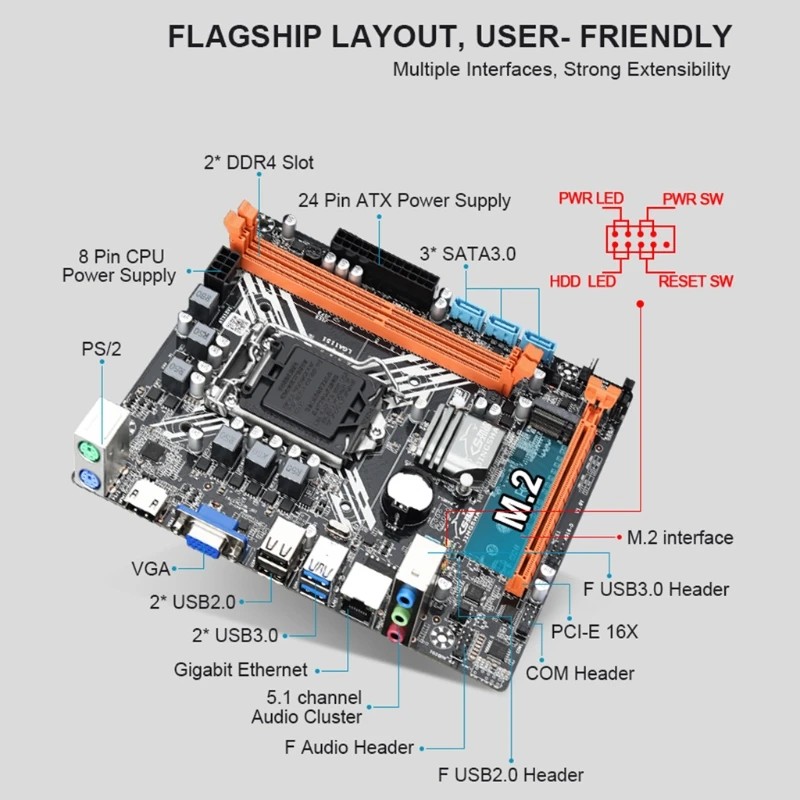 FLAGSHIP LAYOUT, USER- FRIENDLY
Multiple Interfaces, Strong Extensibility

2* DDR4 Slot
24 Pin ATX Power Supply
8 Pin CPU Power Supply
3* SATA3.0
PWR LED
PWR SW
HDD LED
RESET SW
PS/2
M.2
M.2 interface
VGA
F USB3.0 Header
2* USB2.0
2* USB3.0
PCI-E 16X
Gigabit Ethernet
COM Header
5.1 channel Audio Cluster
F Audio Header
F USB2.0 Header