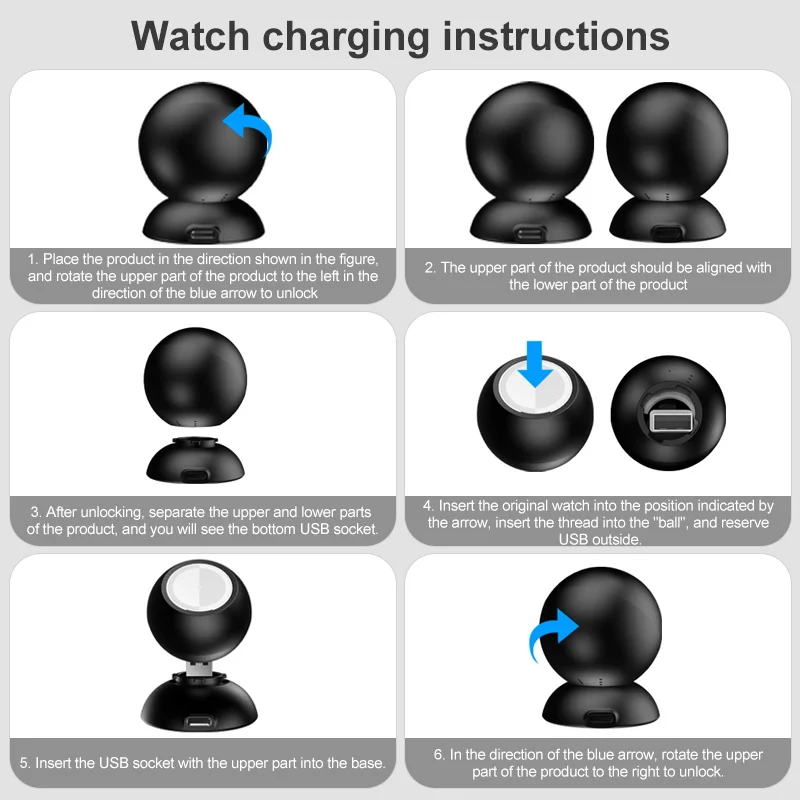 Watch charging instructions

1. Place the product in the direction shown in the figure, and rotate the upper part of the product to the left in the direction of the blue arrow to unlock

2. The upper part of the product should be aligned with the lower part of the product

3. After unlocking, separate the upper and lower parts of the product, and you will see the bottom USB socket.

4. Insert the original watch into the position indicated by the arrow, insert the thread into the "ball", and reserve USB outside.

5. Insert the USB socket with the upper part into the base.

6. In the direction of the blue arrow, rotate the upper part of the product to the right to unlock.