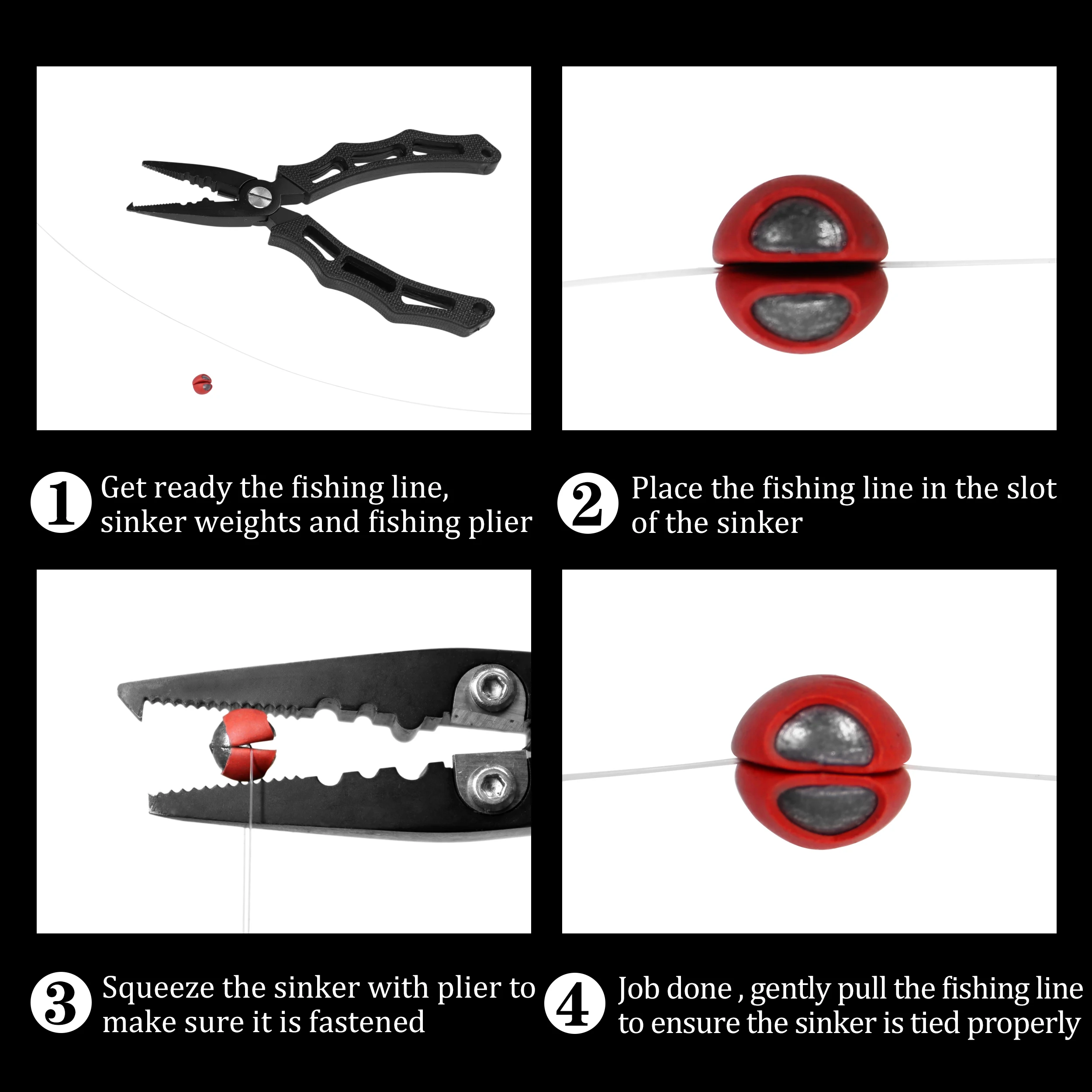 1 Get ready the fishing line, sinker weights and fishing plier

2 Place the fishing line in the slot of the sinker

3 Squeeze the sinker with plier to make sure it is fastened

4 Job done , gently pull the fishing line to ensure the sinker is tied properly