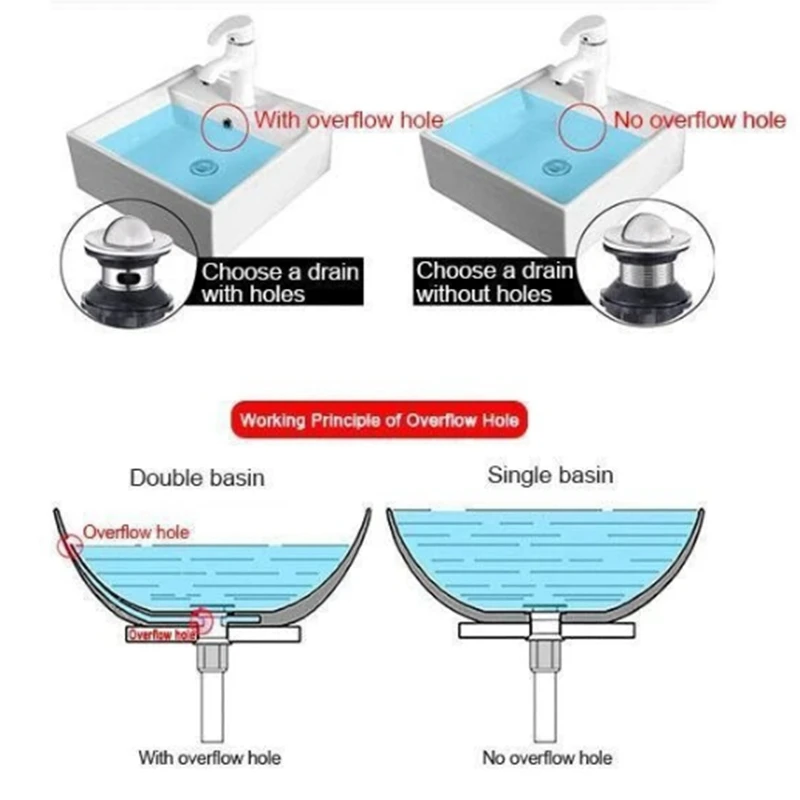 With overflow hole

No overflow hole

Choose a drain with holes

Choose a drain without holes

Working Principle of Overflow Hole

Double basin

Single basin

Overflow hole

Overflow hole

With overflow hole

No overflow hole