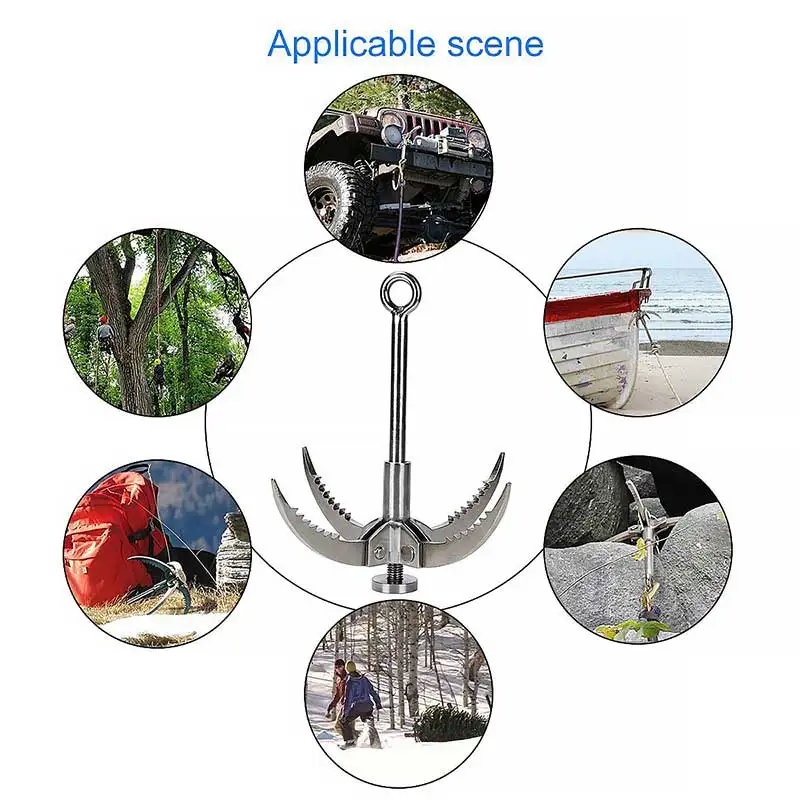 Applicable scene