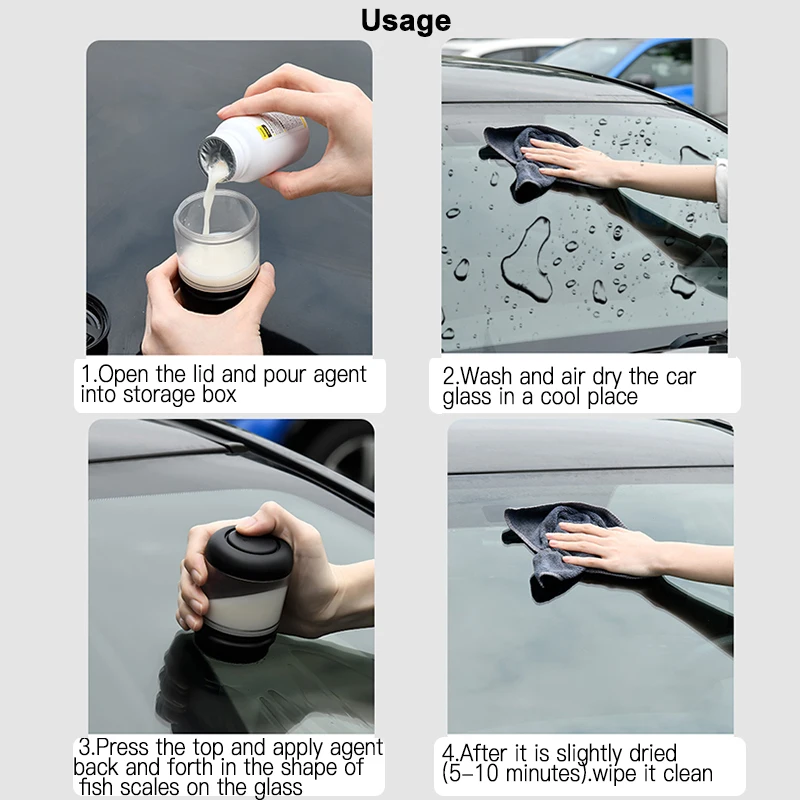 Usage

1.Open the lid and pour agent into storage box

2.Wash and air dry the car glass in a cool place

3.Press the top and apply agent back and forth in the shape of fish scales on the glass

4.After it is slightly dried (5-10 minutes).wipe it clean