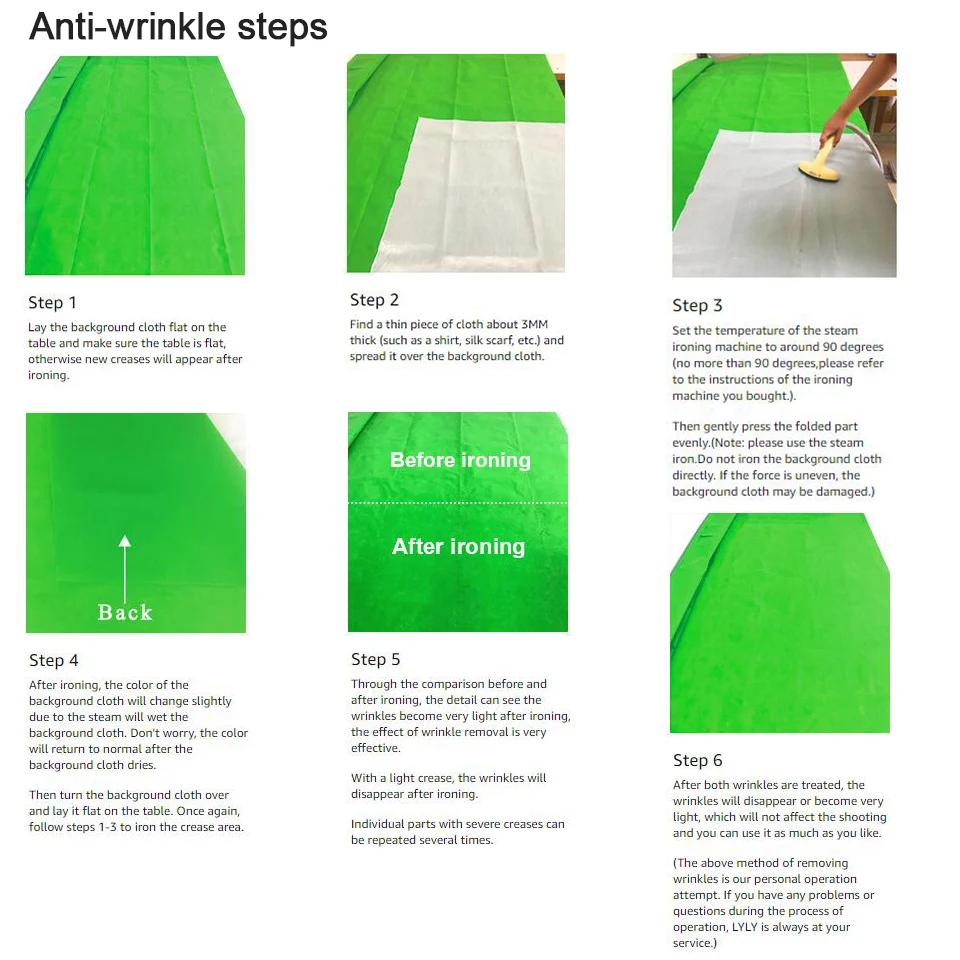 Anti-wrinkle steps

Step 1
Lay the background cloth flat on the table and make sure the table is flat, otherwise new creases will appear after ironing.

Step 2
Find a thin piece of cloth about 3MM thick (such as a shirt, silk scarf, etc.) and spread it over the background cloth.

Step 3
Set the temperature of the steam ironing machine to around 90 degrees (no more than 90 degrees,please refer to the instructions of the ironing machine you bought.).

Then gently press the folded part evenly.(Note: please use the steam iron.Do not iron the background cloth directly. If the force is uneven, the background cloth may be damaged.)

Back

Step 4
After ironing, the color of the background cloth will change slightly due to the steam will wet the background cloth. Don't worry, the color will return to normal after the background cloth dries.

Then turn the background cloth over and lay it flat on the table. Once again, follow steps 1-3 to iron the crease area.

Before ironing

After ironing

Step 5
Through the comparison before and after ironing, the detail can see the wrinkles become very light after ironing, the effect of wrinkle removal is very effective.

With a light crease, the wrinkles will disappear after ironing.

Individual parts with severe creases can be repeated several times.

Step 6
After both wrinkles are treated, the wrinkles will disappear or become very light, which will not affect the shooting and you can use it as much as you like.

(The above method of removing wrinkles is our personal operation attempt. If you have any problems or questions during the process of operation, LYLY is always at your service.)