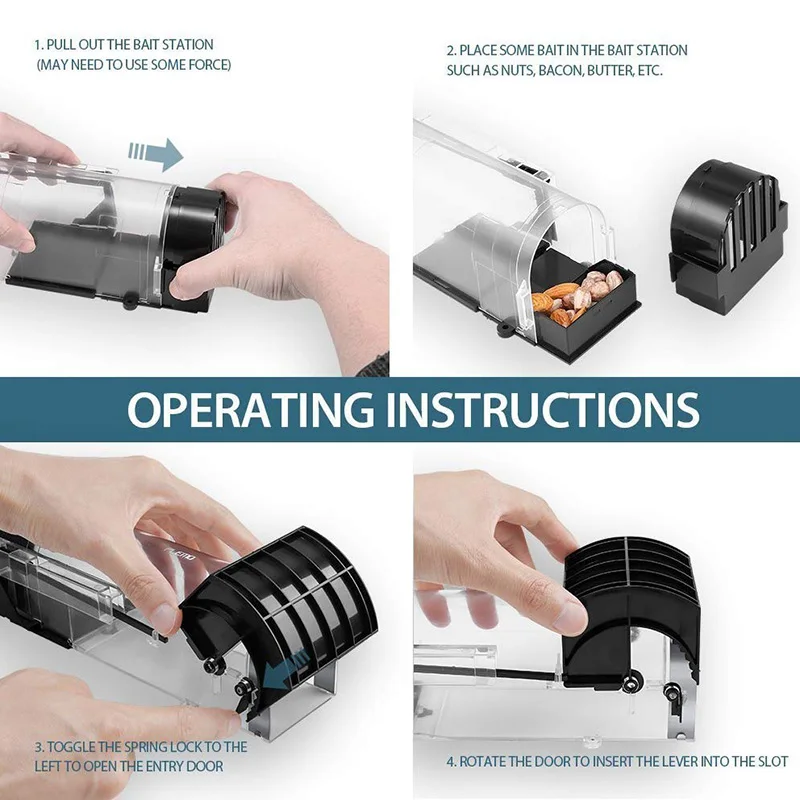 1. PULL OUT THE BAIT STATION
(MAY NEED TO USE SOME FORCE)

2. PLACE SOME BAIT IN THE BAIT STATION
SUCH AS NUTS, BACON, BUTTER, ETC.

OPERATING INSTRUCTIONS

3. TOGGLE THE SPRING LOCK TO THE LEFT TO OPEN THE ENTRY DOOR

4. ROTATE THE DOOR TO INSERT THE LEVER INTO THE SLOT