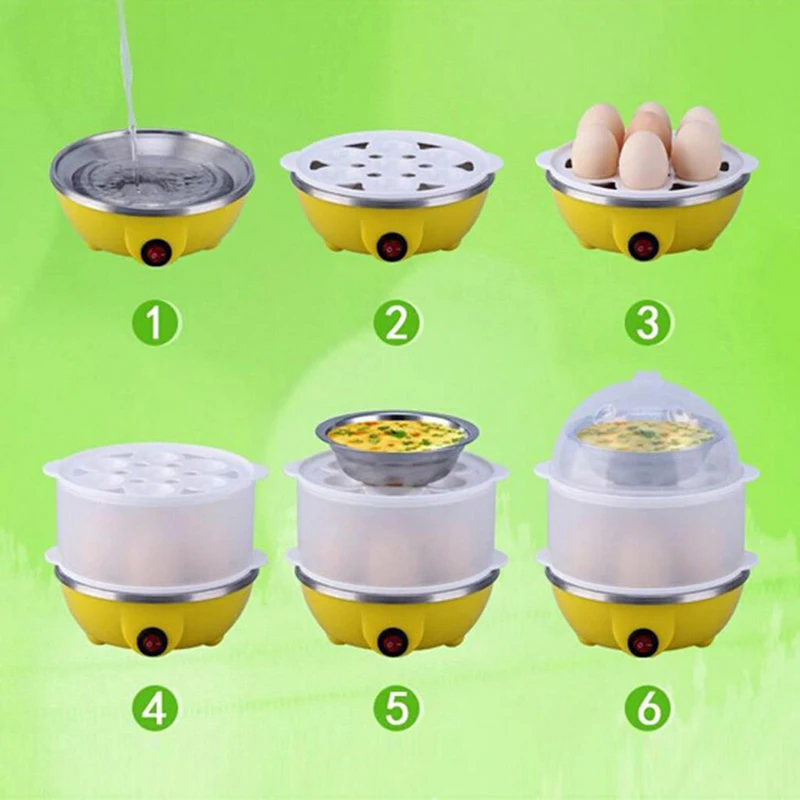 1

2

3

4

5

6