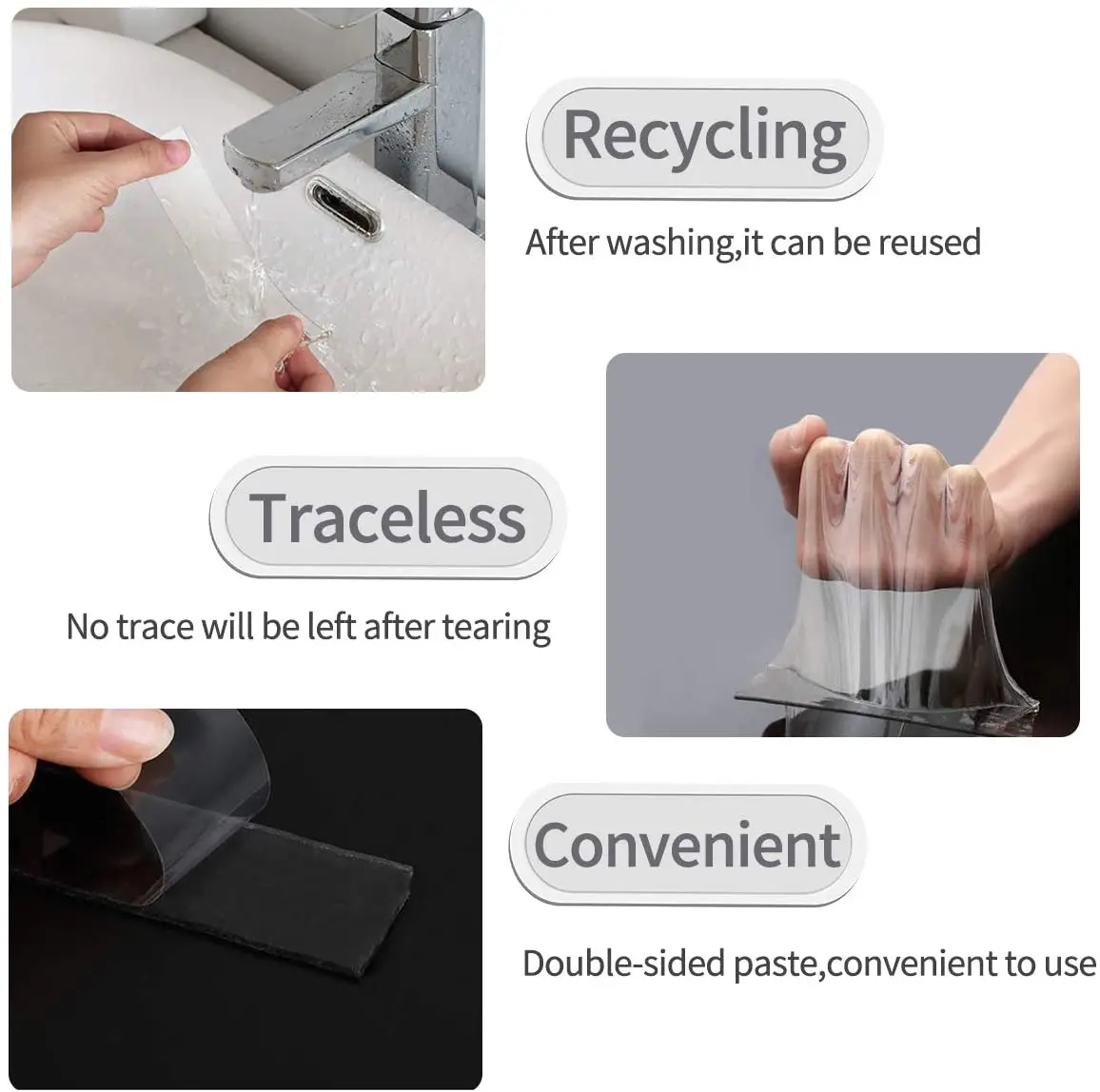 Recycling

After washing,it can be reused

Traceless

No trace will be left after tearing

Convenient

Double-sided paste,convenient to use