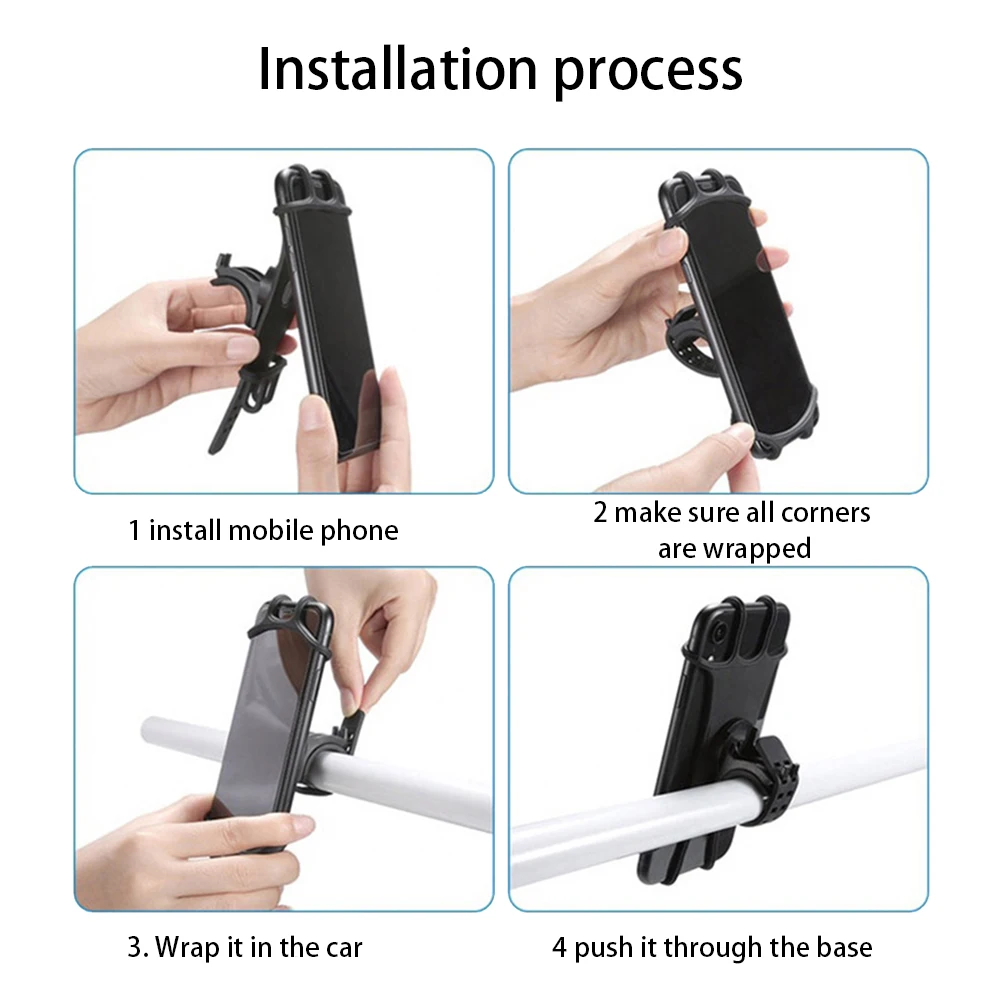 Installation process

1 install mobile phone

2 make sure all corners are wrapped

3. Wrap it in the car

4 push it through the base