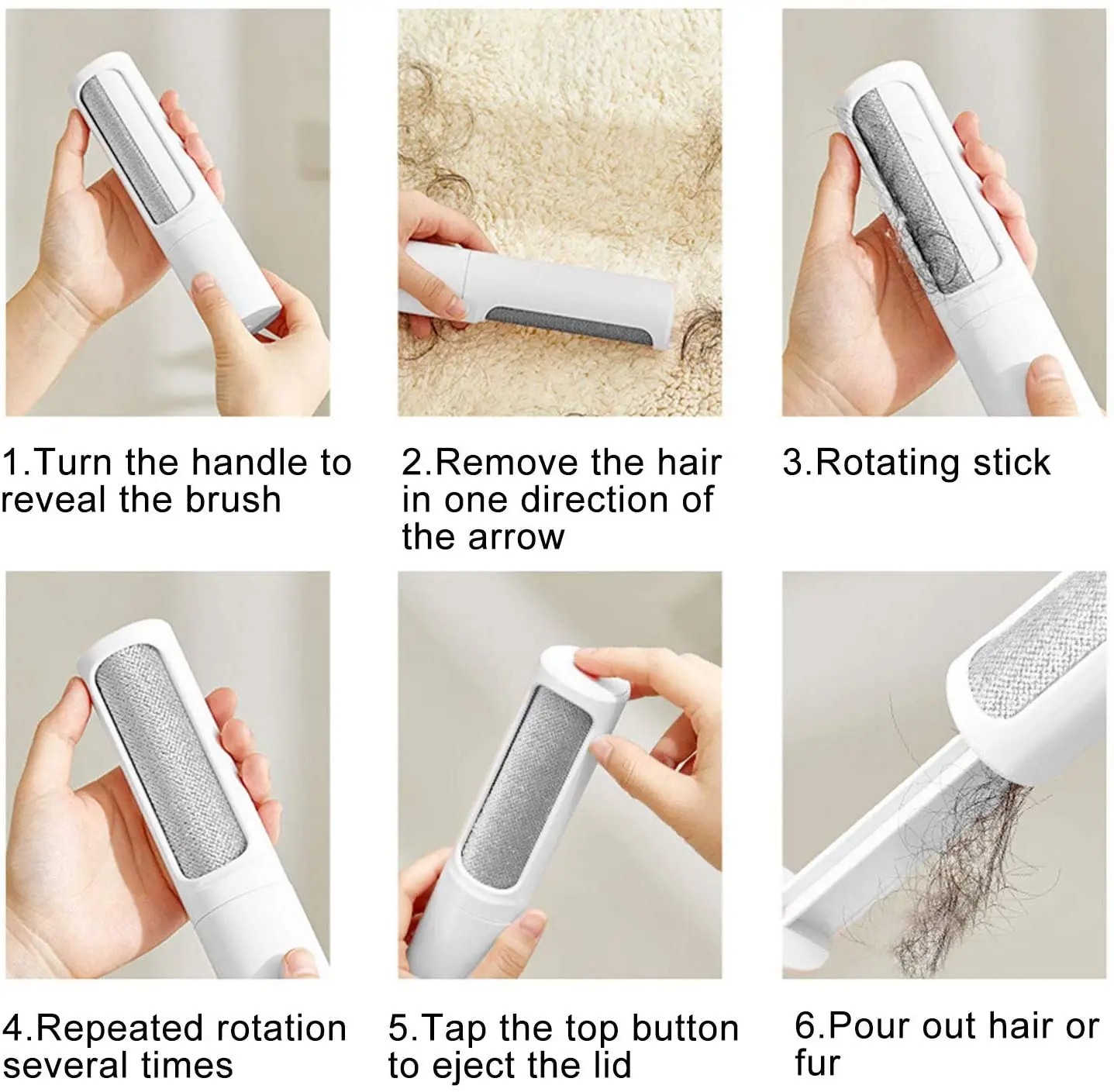 1.Turn the handle to reveal the brush

2.Remove the hair in one direction of the arrow

3.Rotating stick

4.Repeated rotation several times

5.Tap the top button to eject the lid

6.Pour out hair or fur