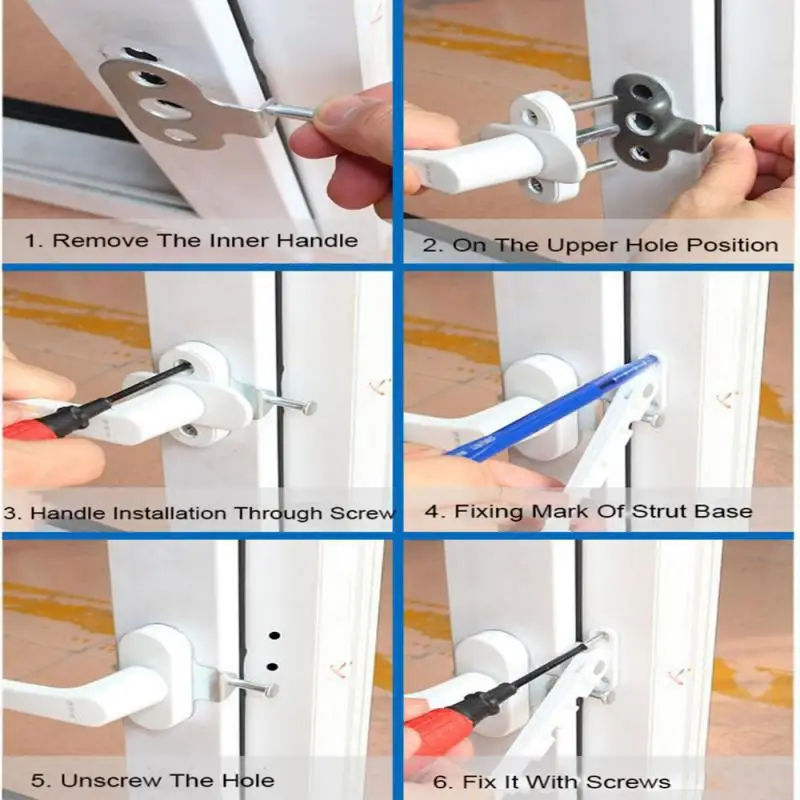 1. Remove The Inner Handle

2. On The Upper Hole Position

3. Handle Installation Through Screw

4. Fixing Mark Of Strut Base

5. Unscrew The Hole

6. Fix It With Screws