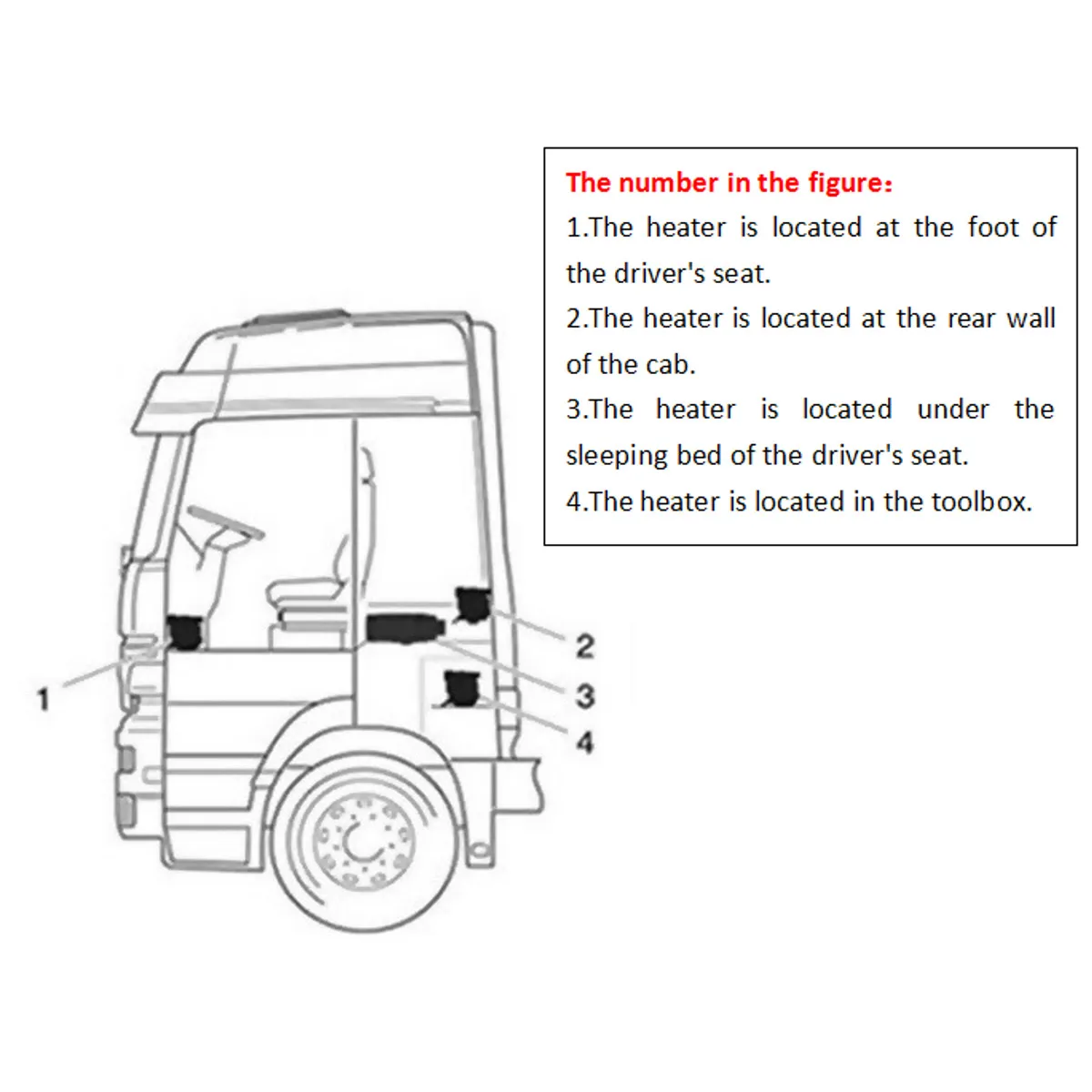 The number in the figure：

1.The heater is located at the foot of the driver's seat.

2.The heater is located at the rear wall of the cab.

3.The heater is located under the sleeping bed of the driver's seat.

4.The heater is located in the toolbox.

1

2

3

4