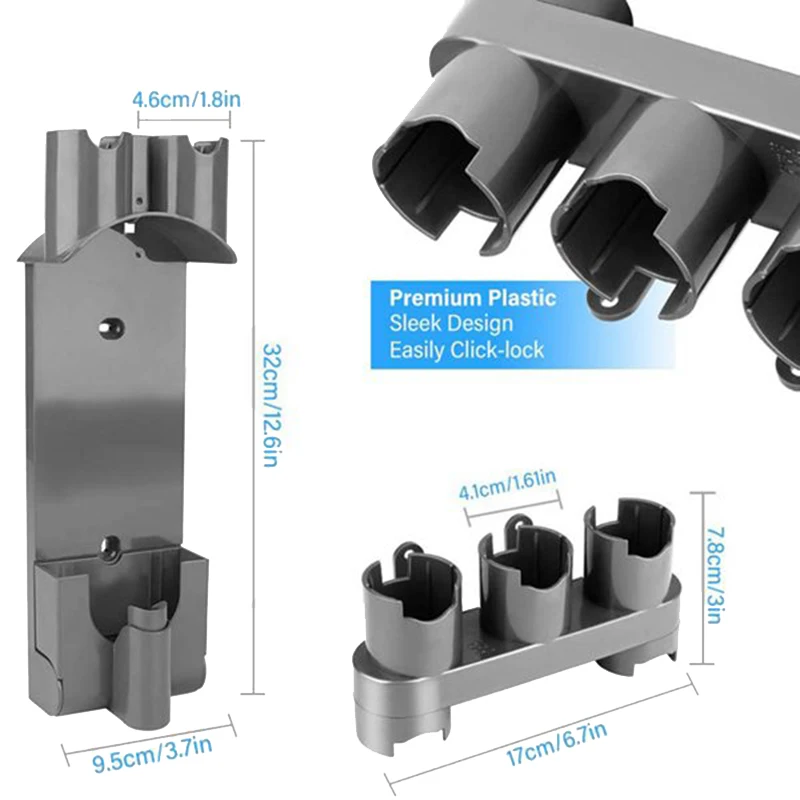 4.6cm/1.8in

32cm/12.6in

9.5cm/3.7in

Premium Plastic
Sleek Design
Easily Click-lock

4.1cm/1.61in

7.8cm/3in

17cm/6.7in