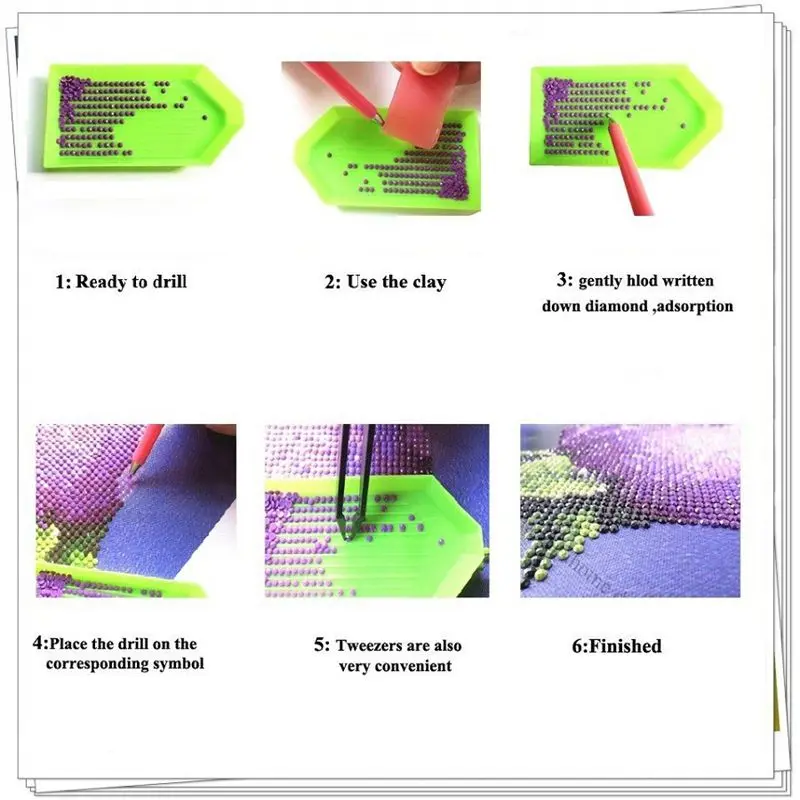 1: Ready to drill

2: Use the clay

3: gently hlod written down diamond ,adsorption

4:Place the drill on the corresponding symbol

5: Tweezers are also very convenient

6:Finished