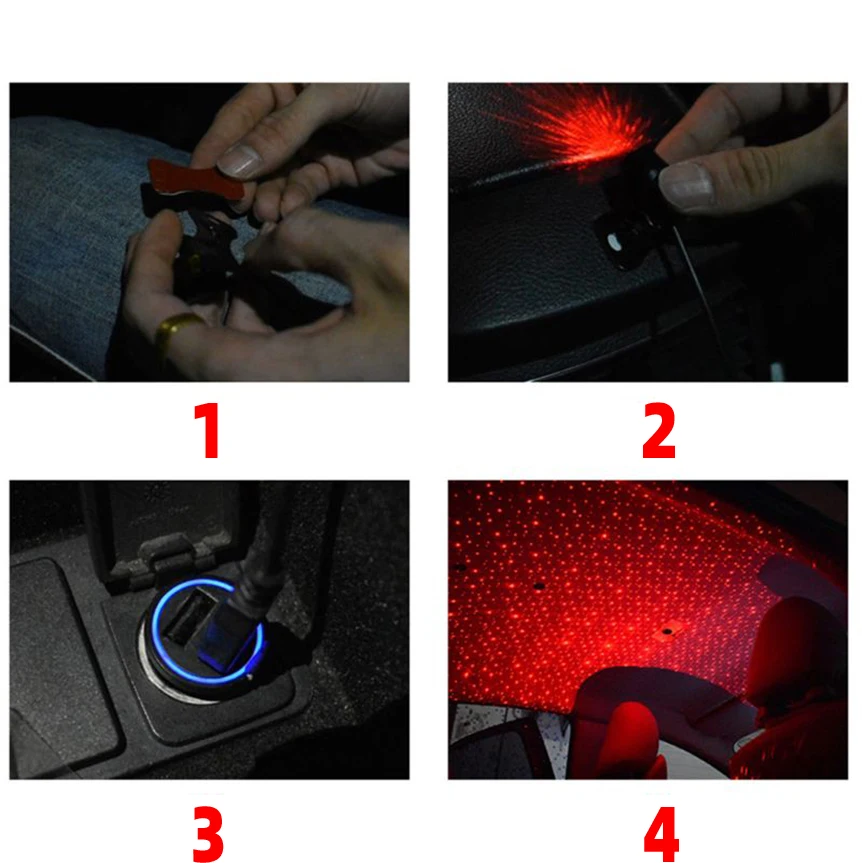 1

2

3

4