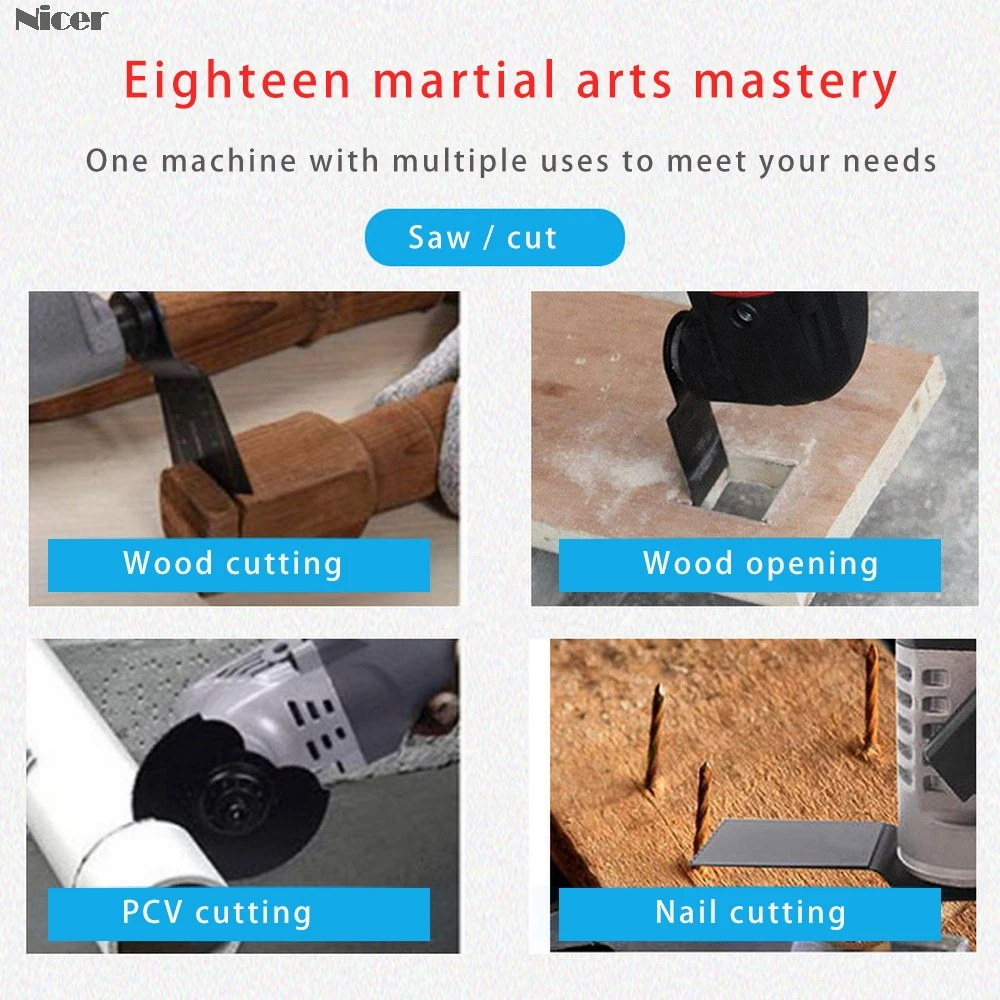 Nicer

Eighteen martial arts mastery

One machine with multiple uses to meet your needs

Saw / cut

Wood cutting

Wood opening

PCV cutting

Nail cutting