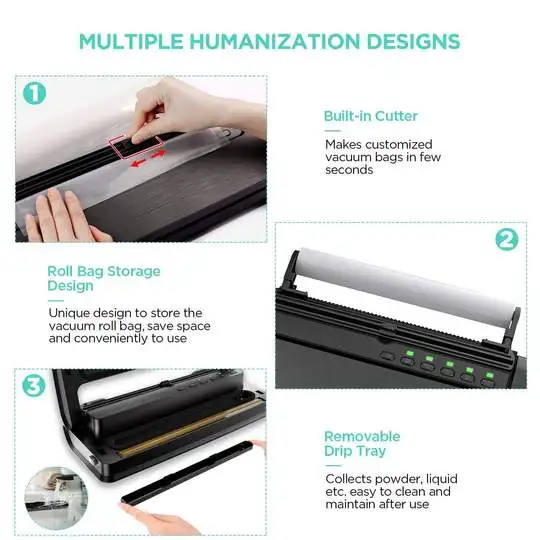 MULTIPLE HUMANIZATION DESIGNS

1

Built-in Cutter

Makes customized vacuum bags in few seconds

2

Roll Bag Storage Design

Unique design to store the vacuum roll bag, save space and conveniently to use

3

Removable Drip Tray

Collects powder, liquid etc. easy to clean and maintain after use