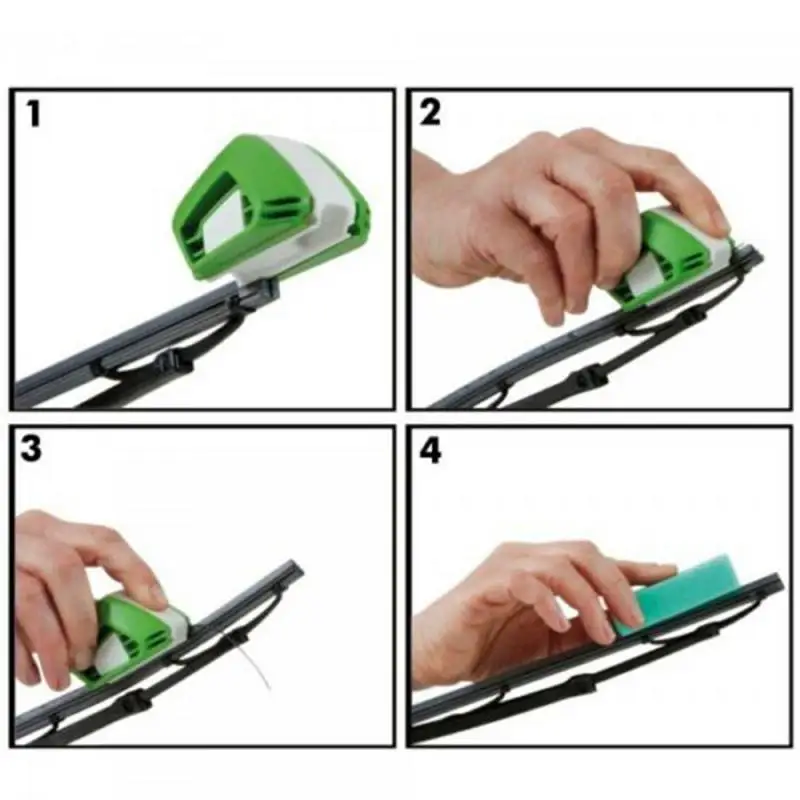 1

2

3

4