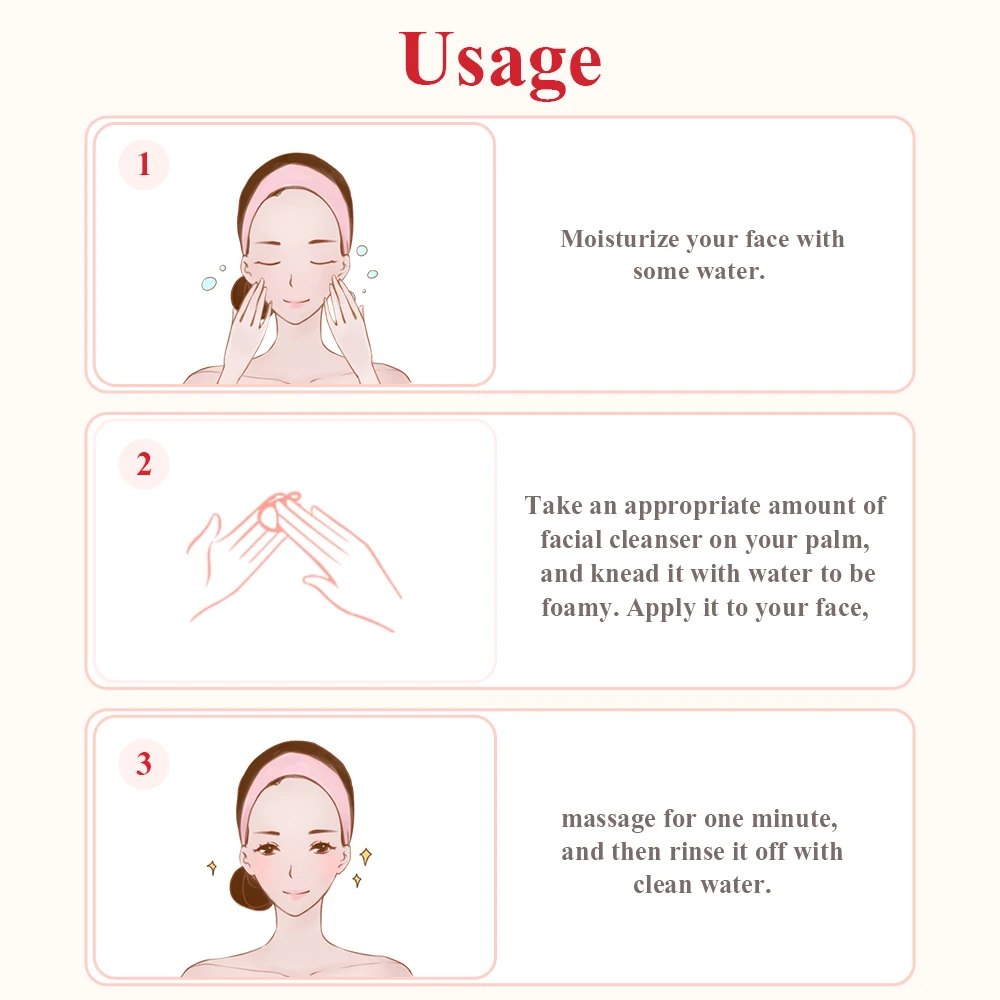 Usage

1

Moisturize your face with some water.

2

Take an appropriate amount of facial cleanser on your palm, and knead it with water to be foamy. Apply it to your face,

3

massage for one minute, and then rinse it off with clean water.