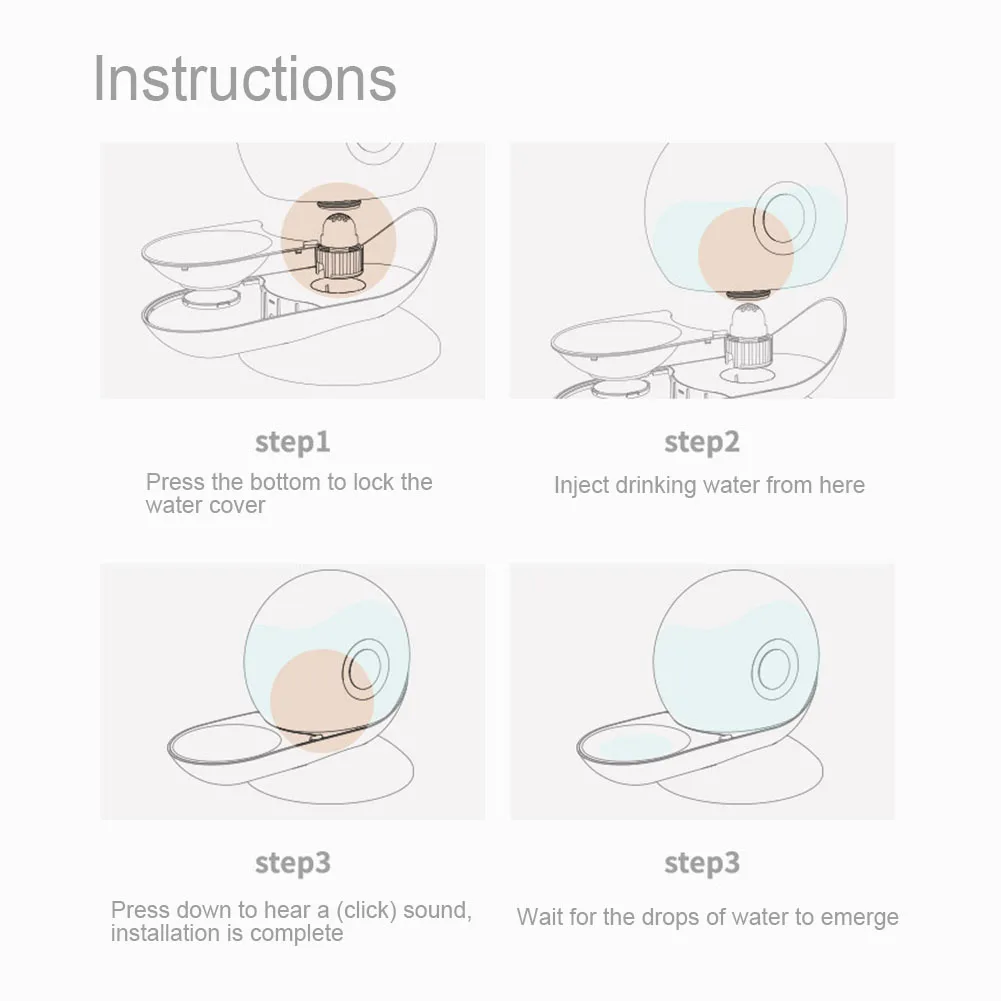 Instructions

step1
Press the bottom to lock the water cover

step2
Inject drinking water from here

step3
Press down to hear a (click) sound, installation is complete

step3
Wait for the drops of water to emerge