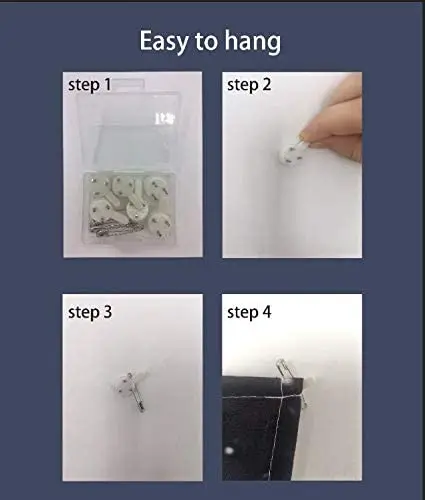 Easy to hang

step 1

step 2

step 3

step 4