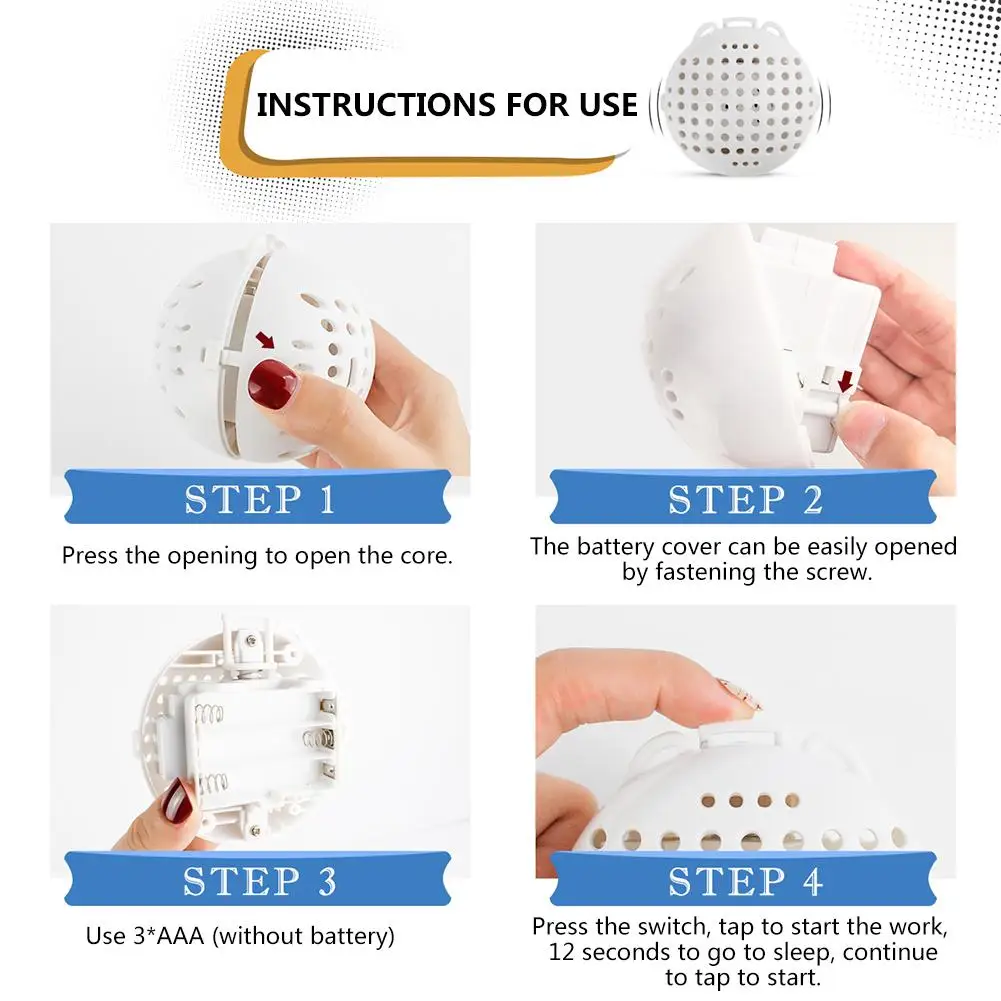 INSTRUCTIONS FOR USE

STEP 1

Press the opening to open the core.

STEP 2

The battery cover can be easily opened by fastening the screw.

STEP 3

Use 3*AAA (without battery)

STEP 4

Press the switch, tap to start the work, 12 seconds to go to sleep, continue to tap to start.