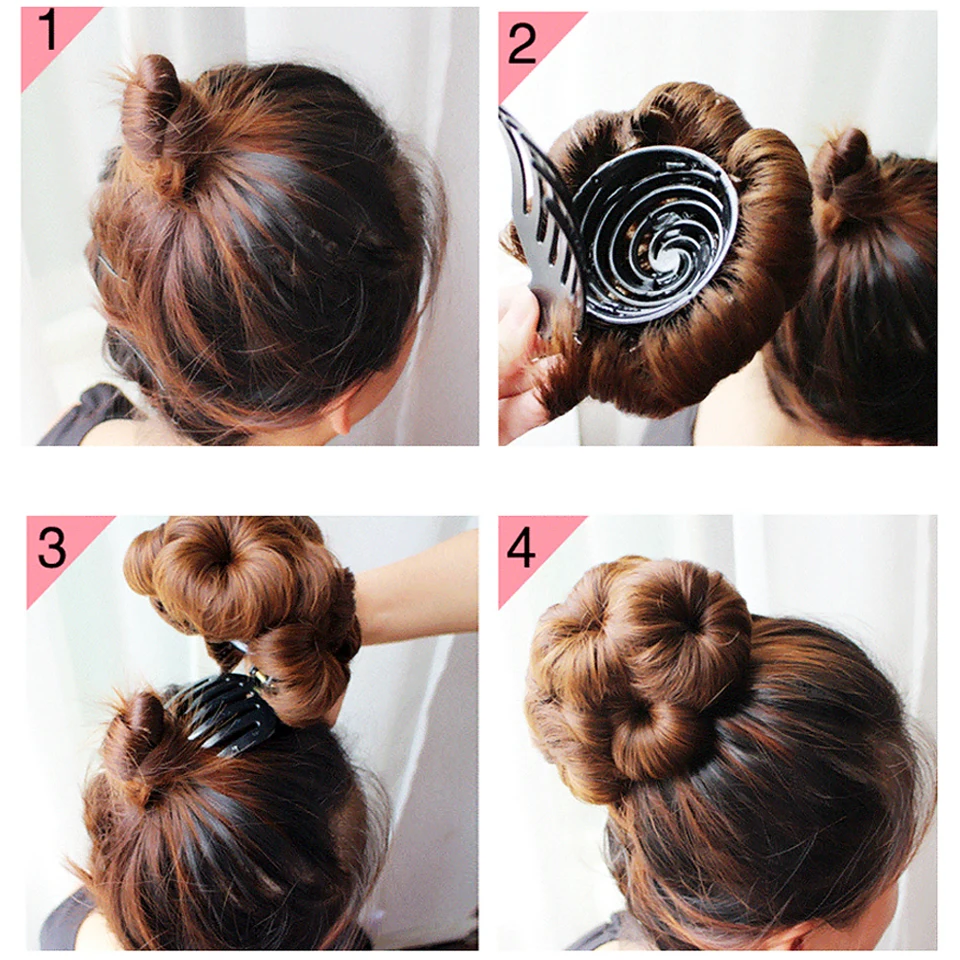 1
2
3
4