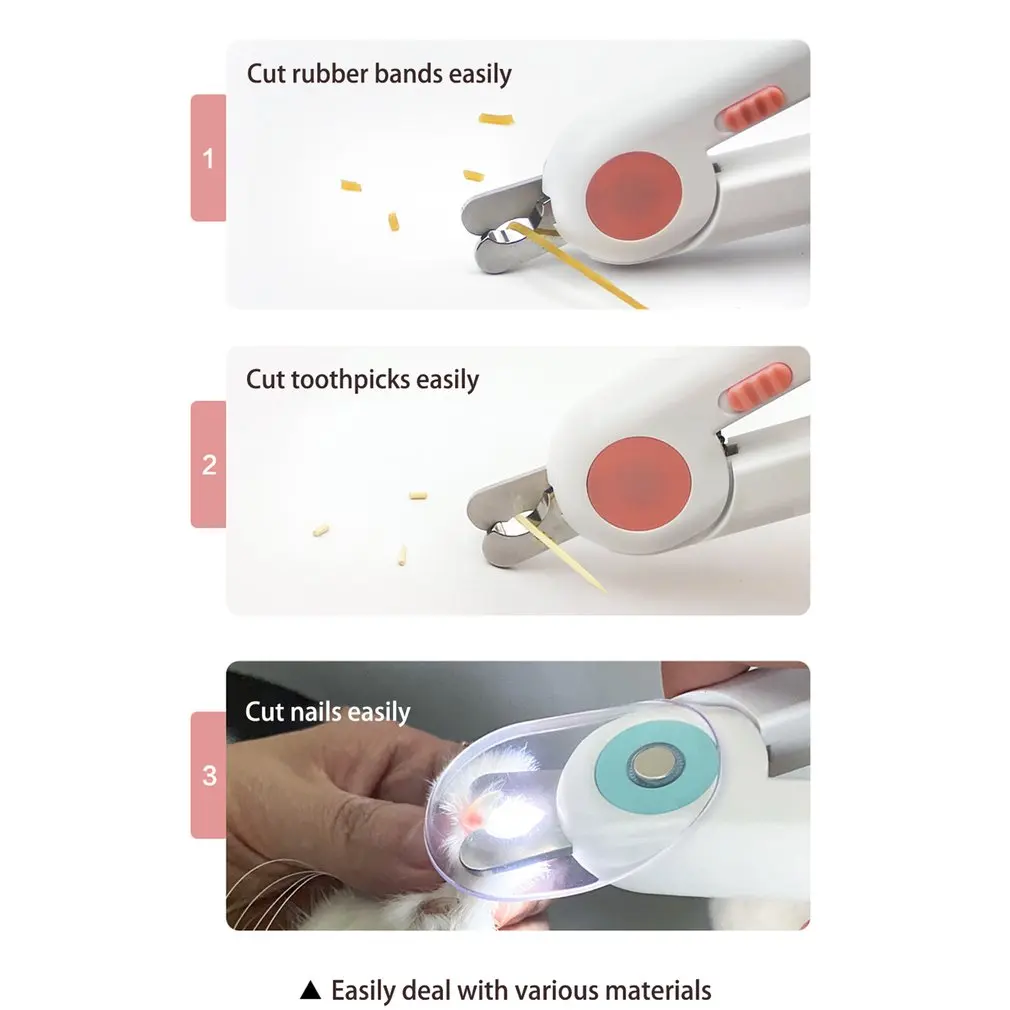 1

Cut rubber bands easily

2

Cut toothpicks easily

3

Cut nails easily

▲ Easily deal with various materials