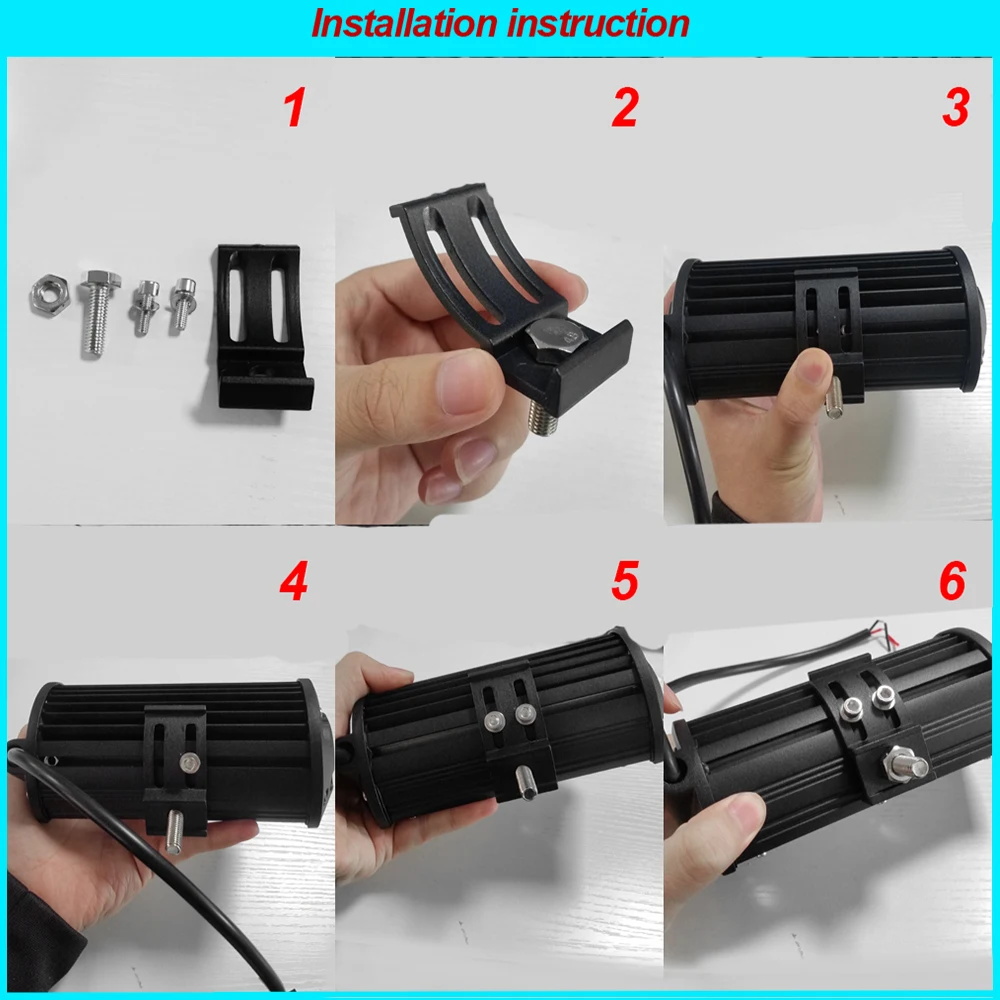 Installation instruction

1

2

3

4

5

6