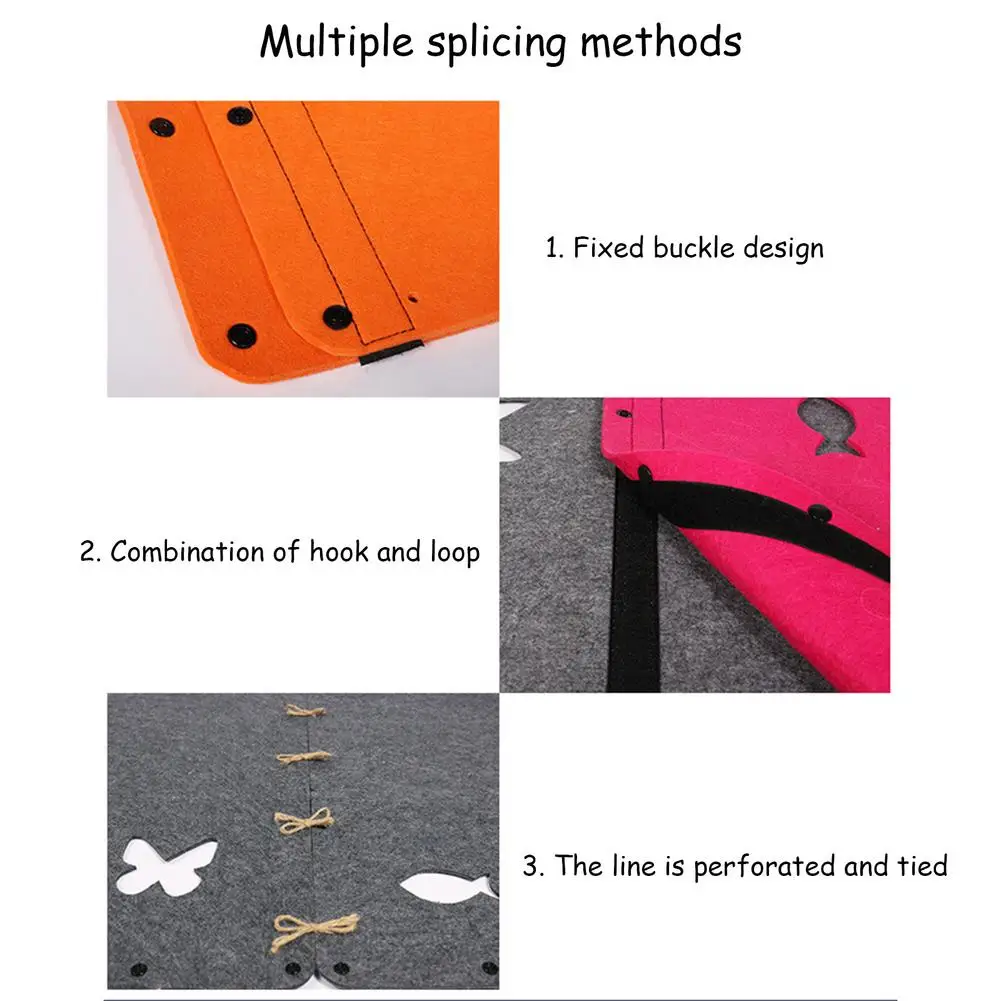 Multiple splicing methods

1. Fixed buckle design

2. Combination of hook and loop

3. The line is perforated and tied