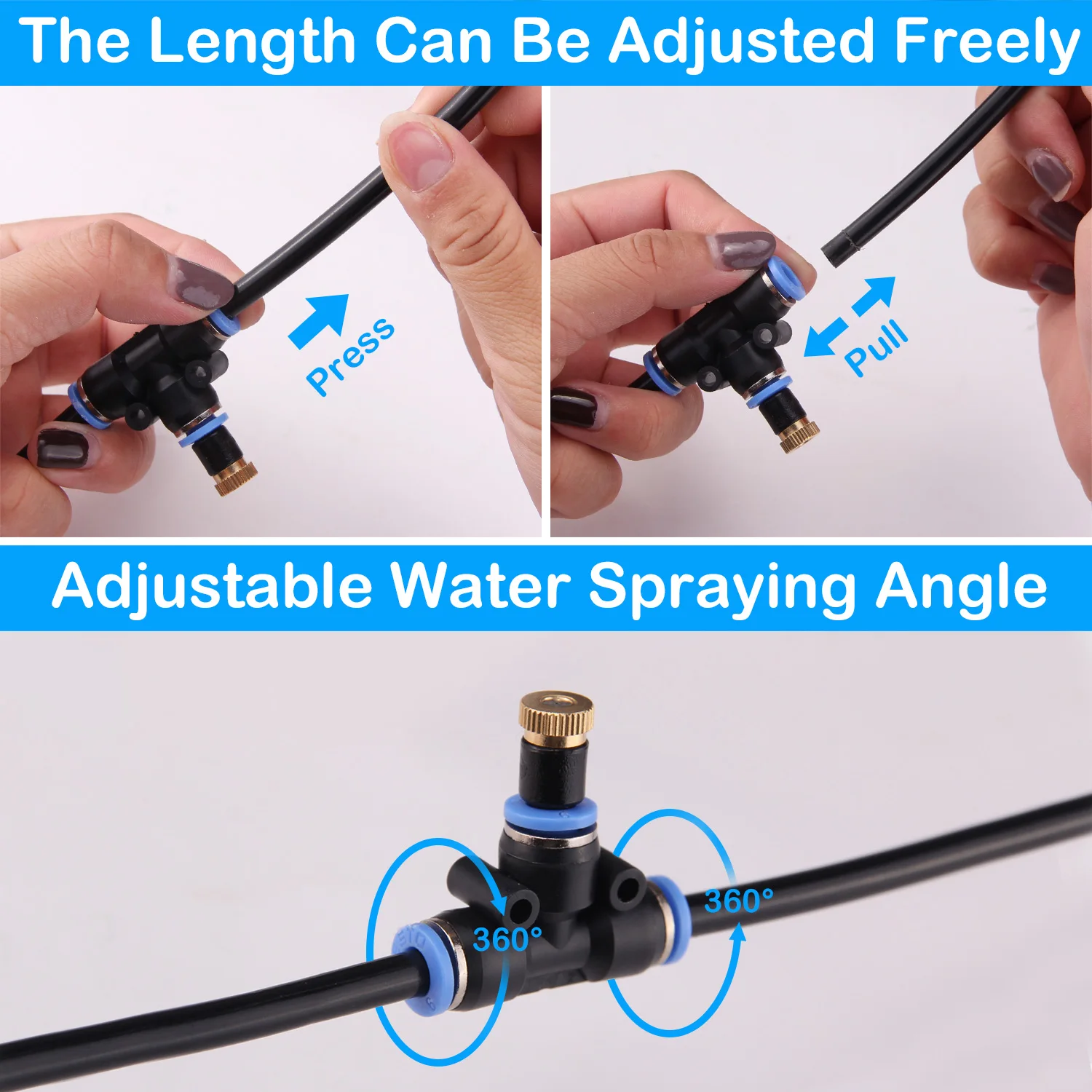 The Length Can Be Adjusted Freely

Press

Pull

Adjustable Water Spraying Angle

360°

360°