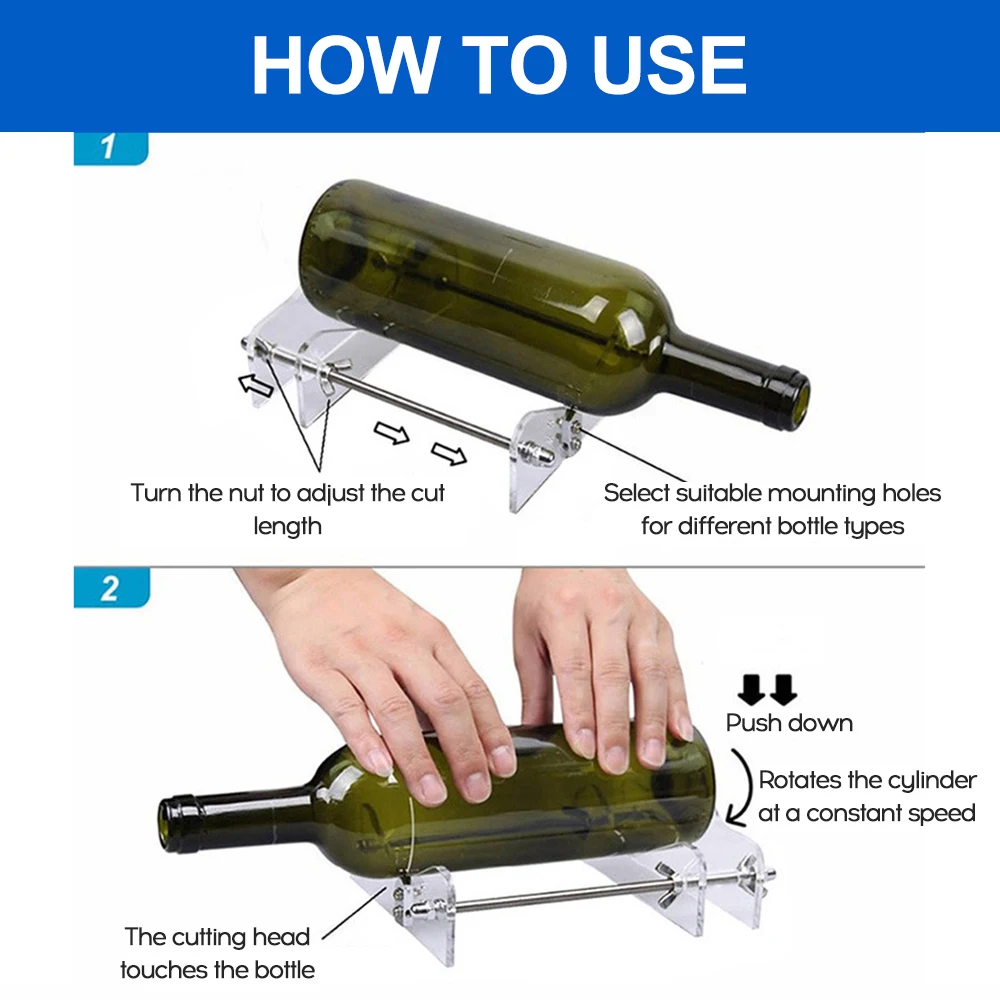 HOW TO USE

1

Turn the nut to adjust the cut length

Select suitable mounting holes for different bottle types

2

Push down

Rotates the cylinder at a constant speed

The cutting head touches the bottle