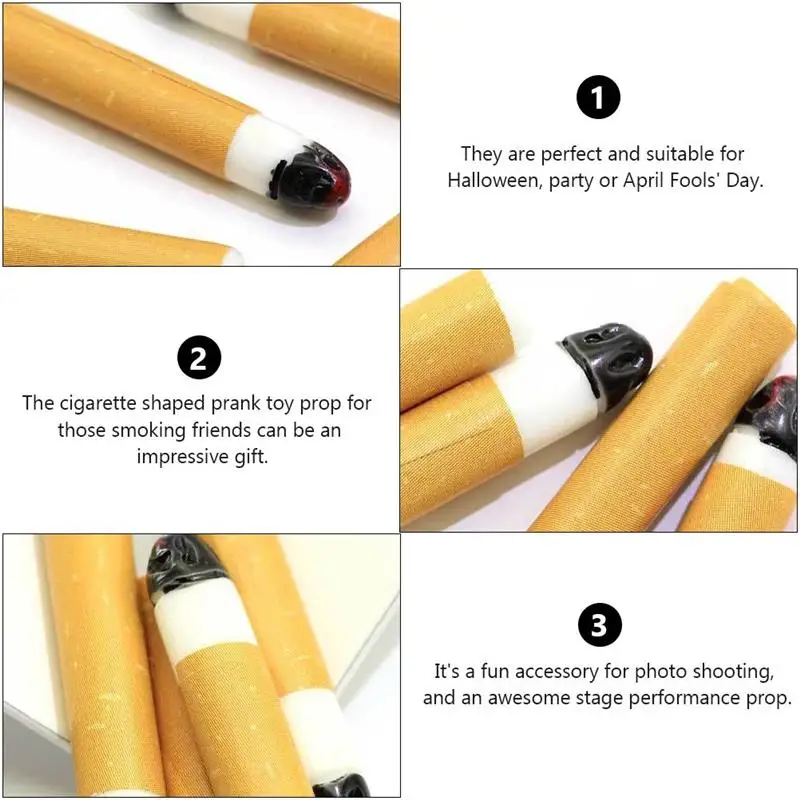 1

They are perfect and suitable for Halloween, party or April Fools' Day.

2

The cigarette shaped prank toy prop for those smoking friends can be an impressive gift.

3

It's a fun accessory for photo shooting, and an awesome stage performance prop.