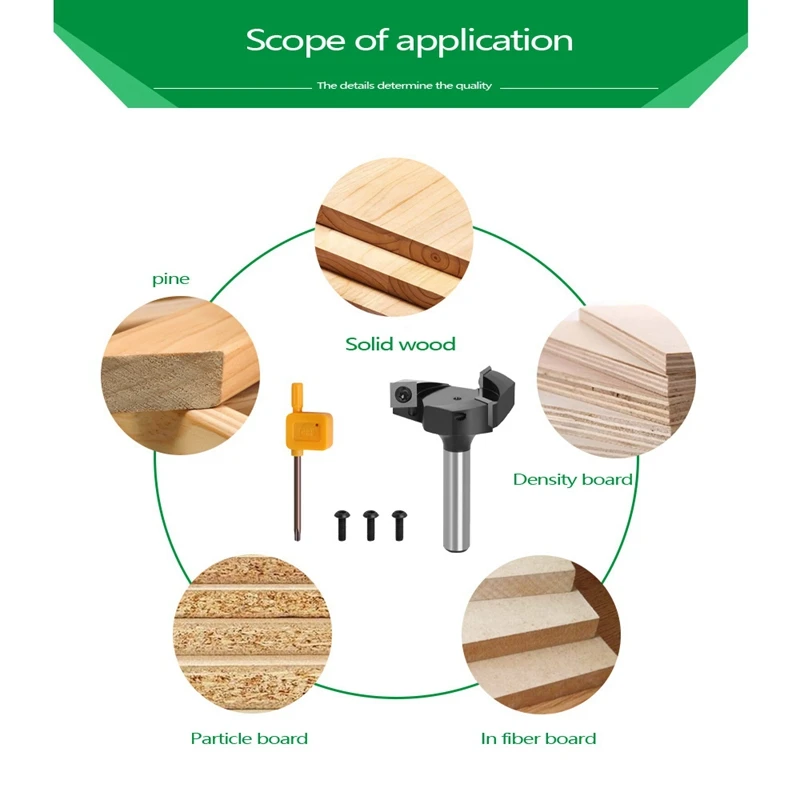 Scope of application

The details determine the quality

pine

Solid wood

Density board

Particle board

In fiber board