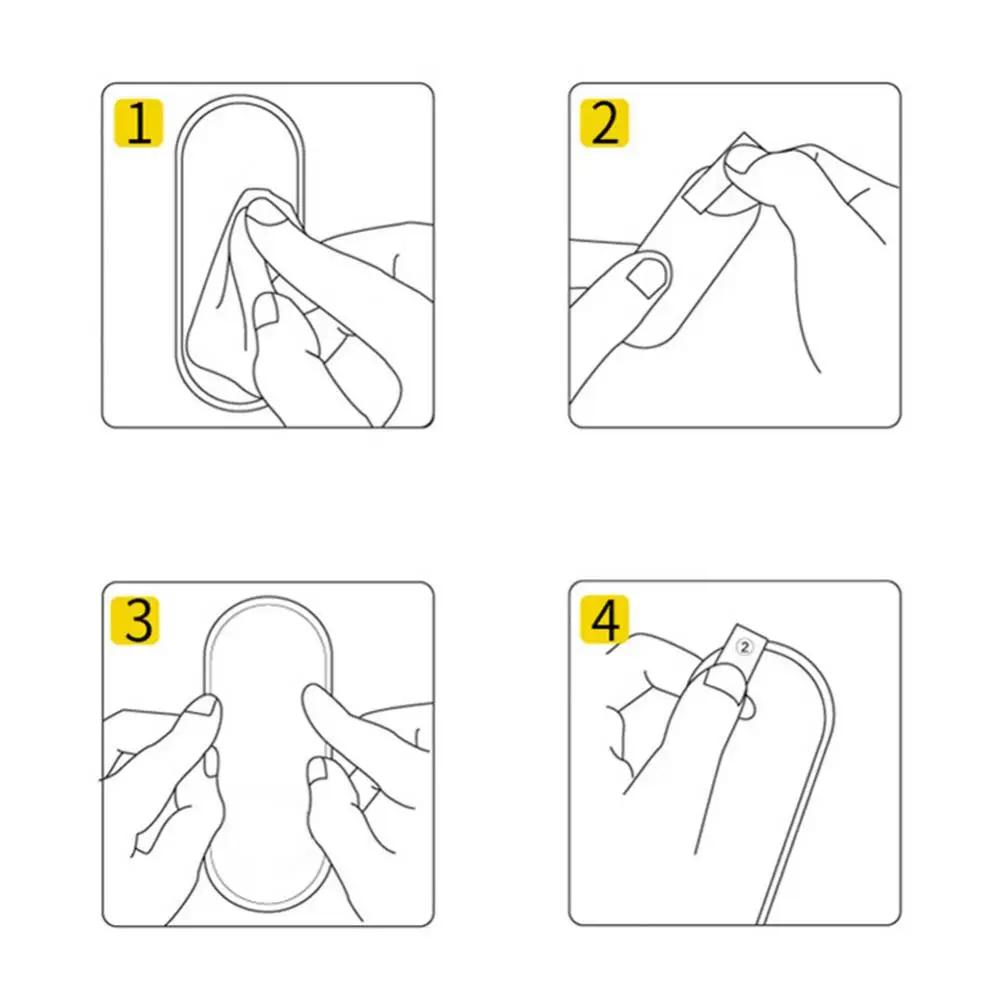 1

2

3

4

②