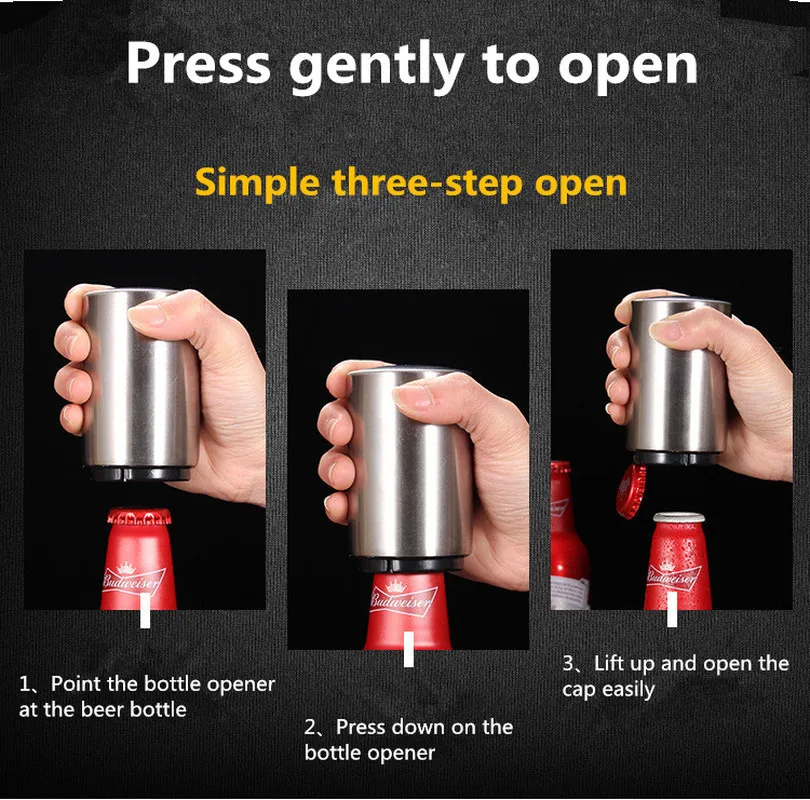 Press gently to open

Simple three-step open

Budweiser

Budweiser

Budweiser

1、Point the bottle opener at the beer bottle

2、Press down on the bottle opener

3、Lift up and open the cap easily