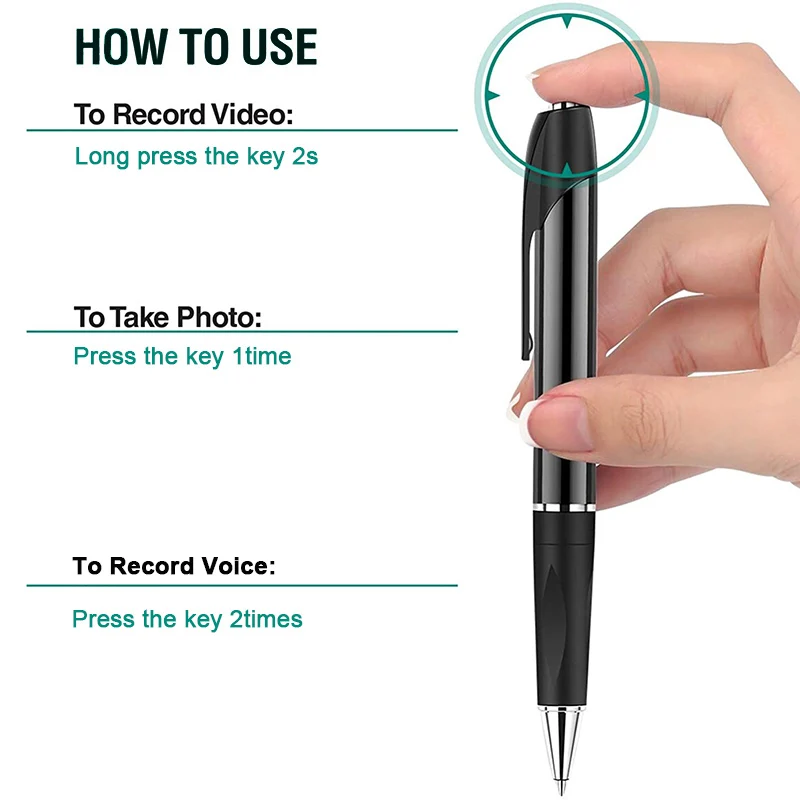 HOW TO USE

To Record Video:

Long press the key 2s

To Take Photo:

Press the key 1time

To Record Voice:

Press the key 2times