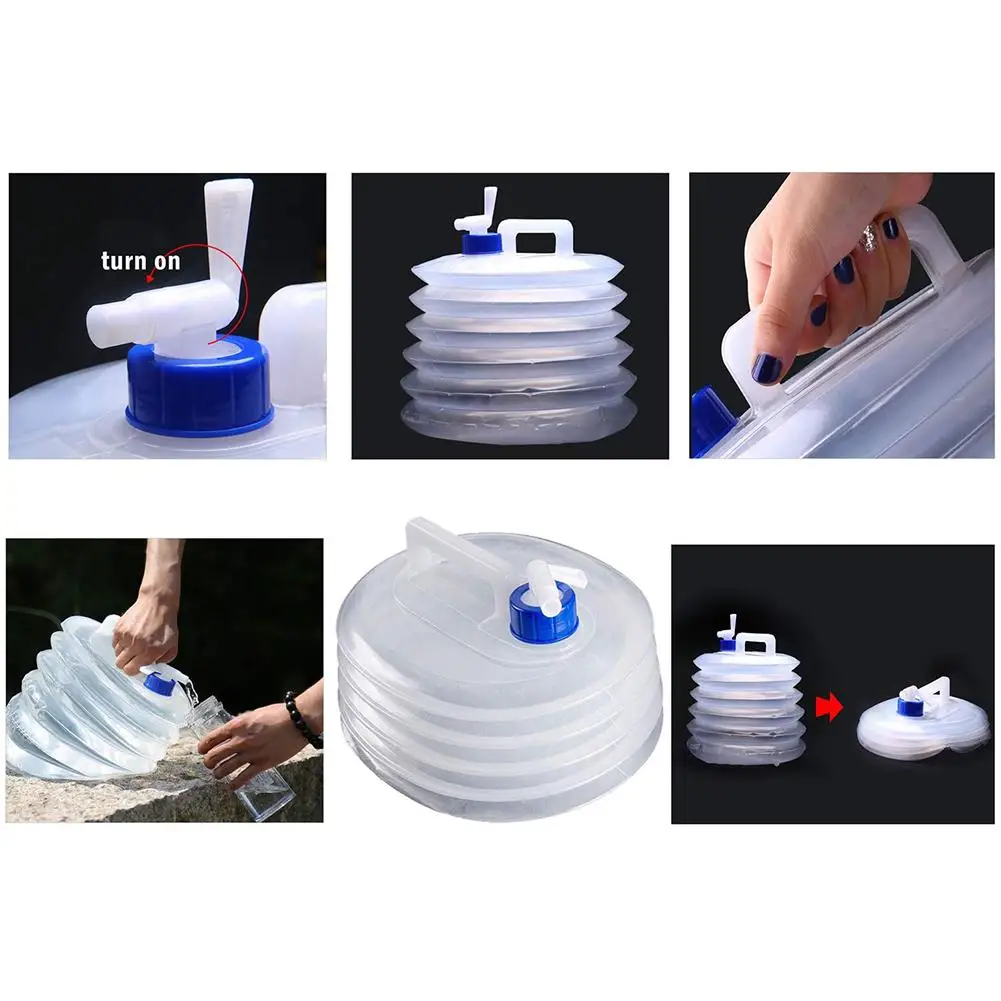 turn on